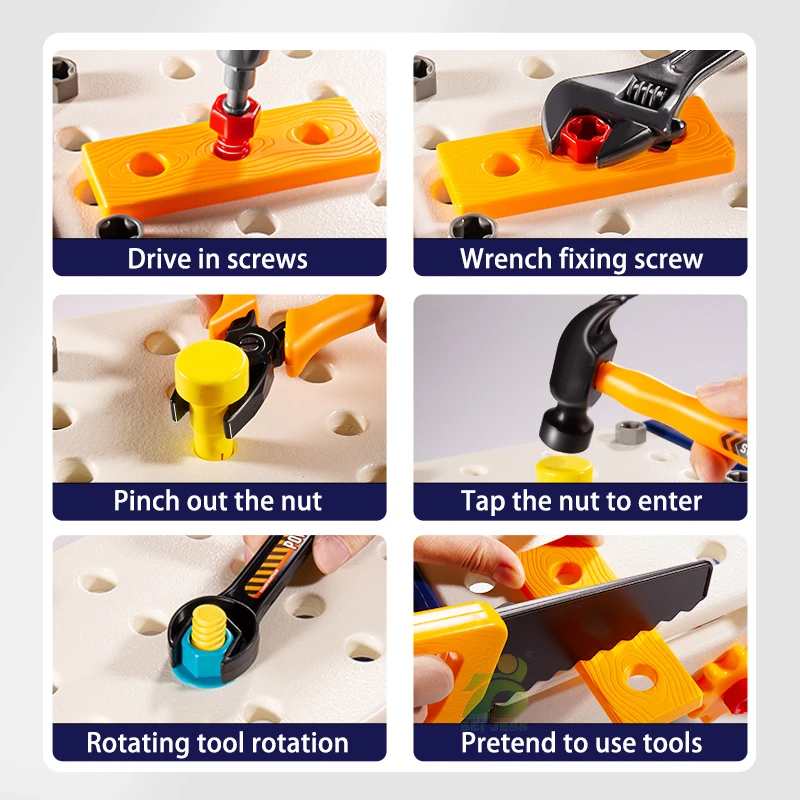 Drive in screws

Wrench fixing screw

Pinch out the nut

Tap the nut to enter

Rotating tool rotation

Pretend to use tools