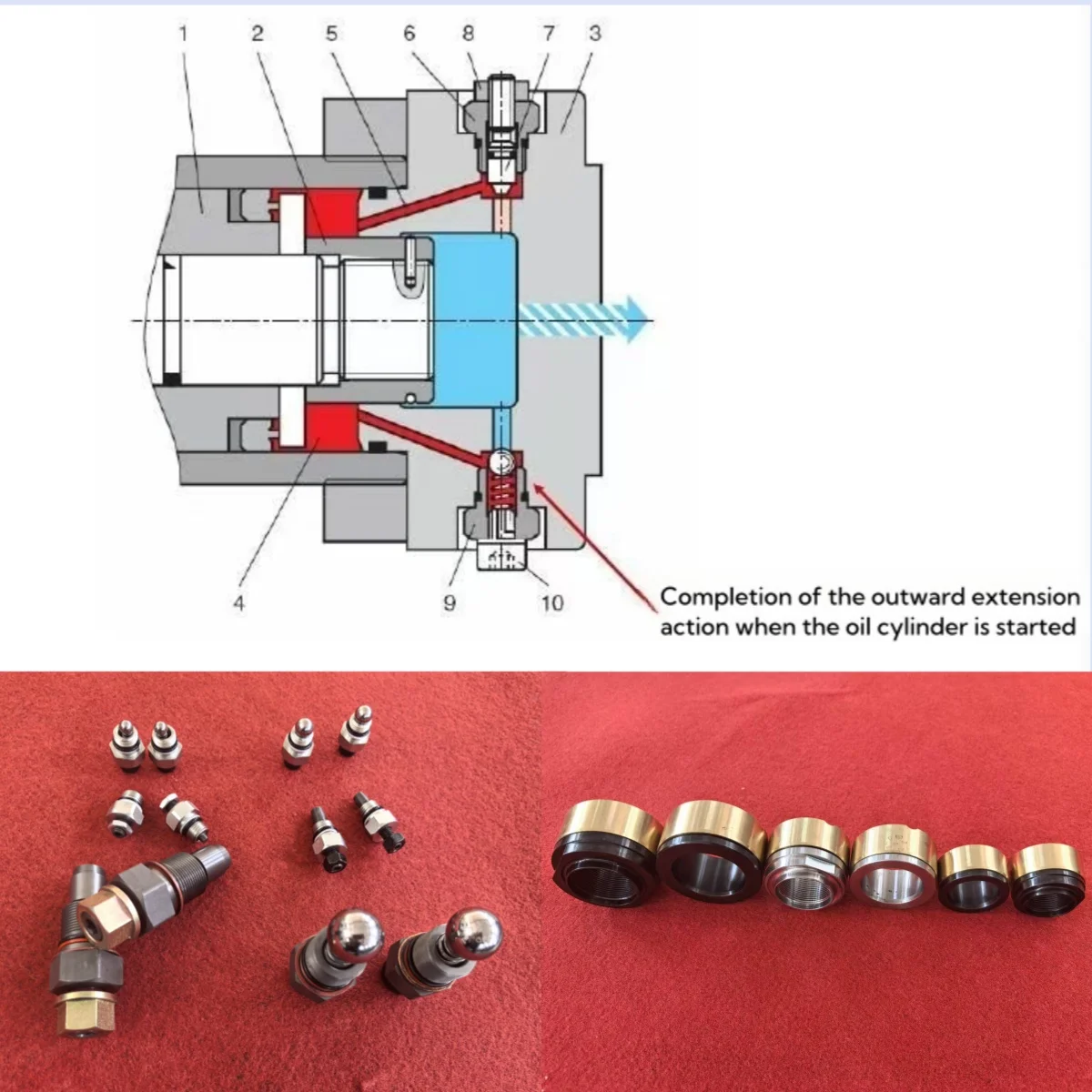 1 2 5 6 8 7 3

4 9 10

Completion of the outward extension action when the oil cylinder is started