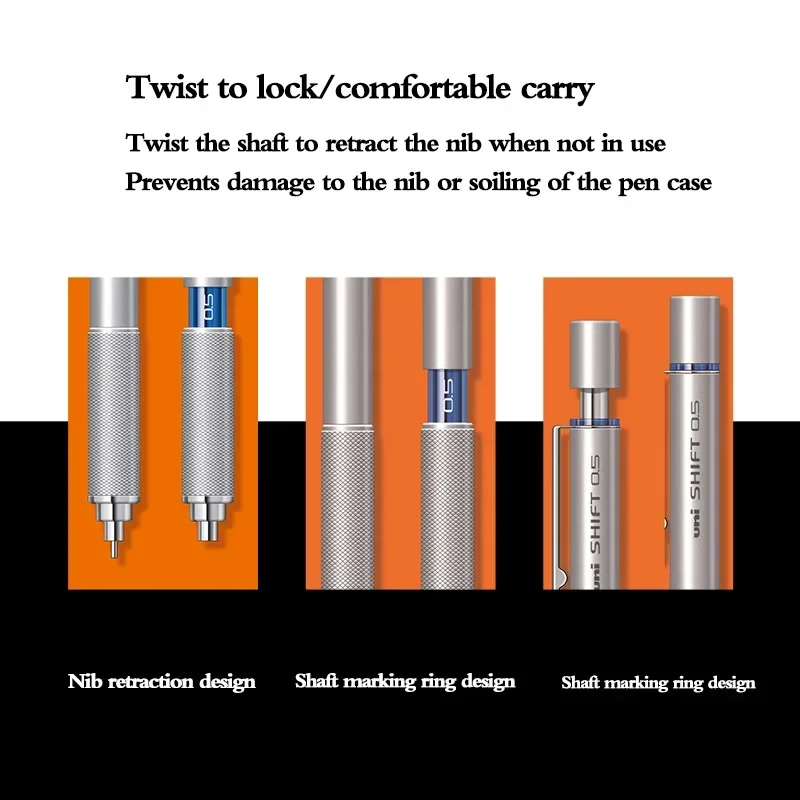 Twist to lock/comfortable carry

Twist the shaft to retract the nib when not in use
Prevents damage to the nib or soiling of the pen case

0.5

0.5

uni SHIFT 0.5

uni SHIFT 0.5

Nib retraction design

Shaft marking ring design

Shaft marking ring design