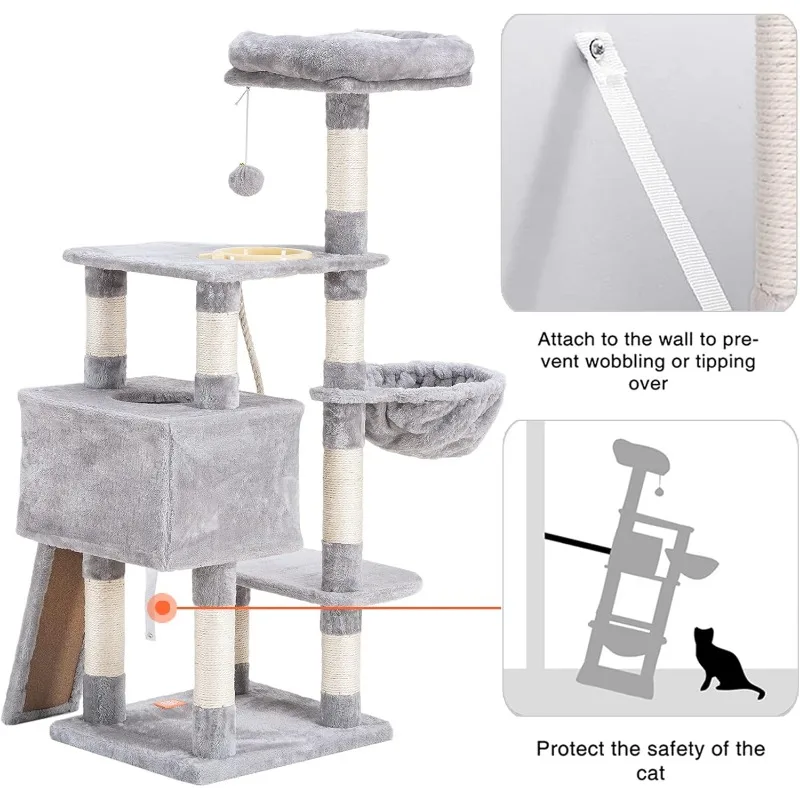 Attach to the wall to prevent wobbling or tipping over

Protect the safety of the cat