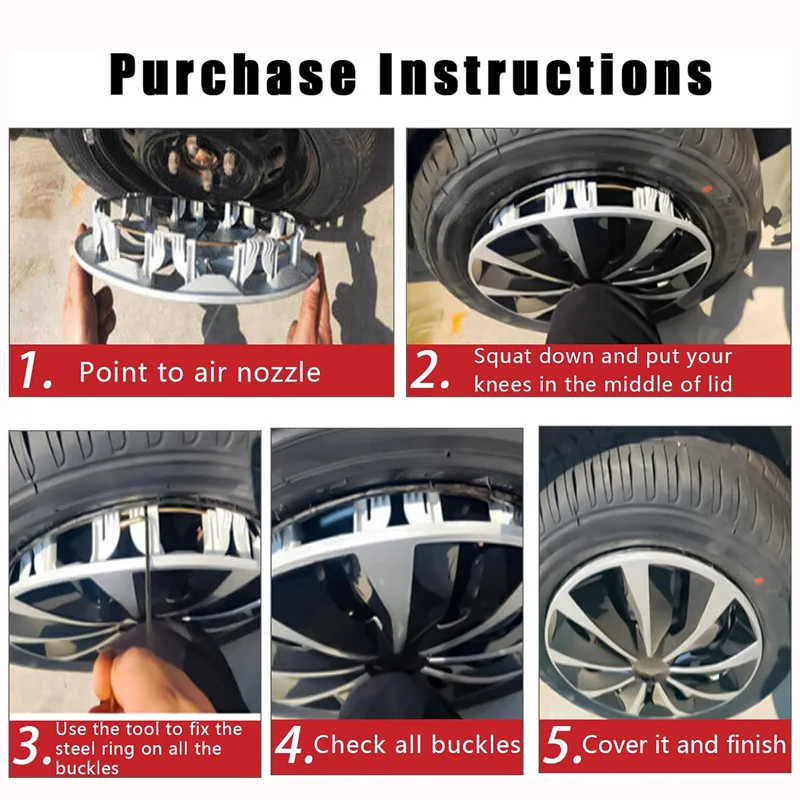 Purchase Instructions

1. Point to air nozzle

2. Squat down and put your knees in the middle of lid

3. Use the tool to fix the steel ring on all the buckles

4. Check all buckles

5. Cover it and finish