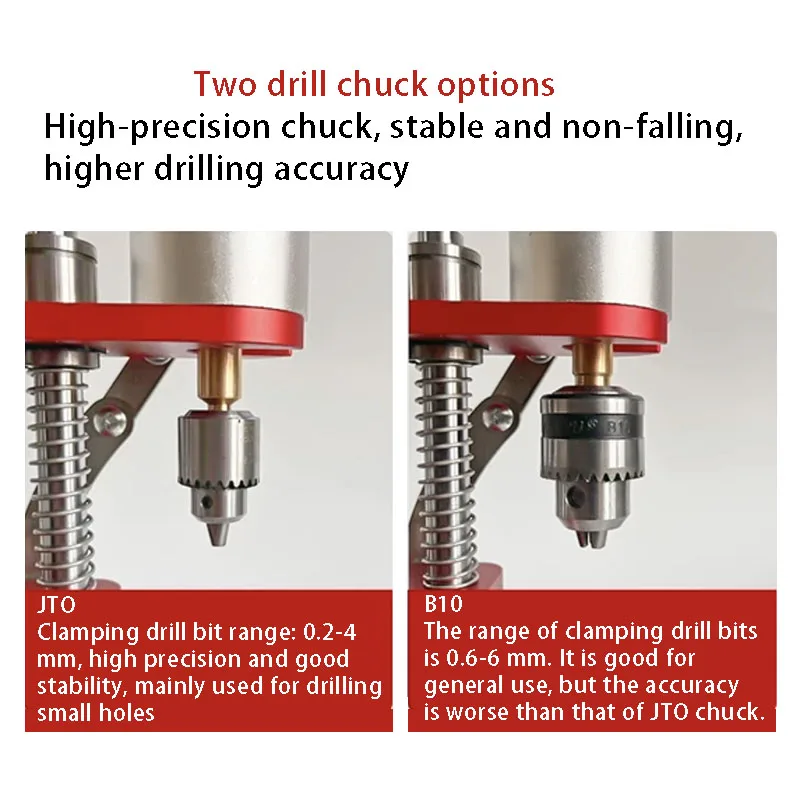 Two drill chuck options
High-precision chuck, stable and non-falling, higher drilling accuracy

JTO
Clamping drill bit range: 0.2-4 mm, high precision and good stability, mainly used for drilling small holes

B10
The range of clamping drill bits is 0.6-6 mm. It is good for general use, but the accuracy is worse than that of JTO chuck.