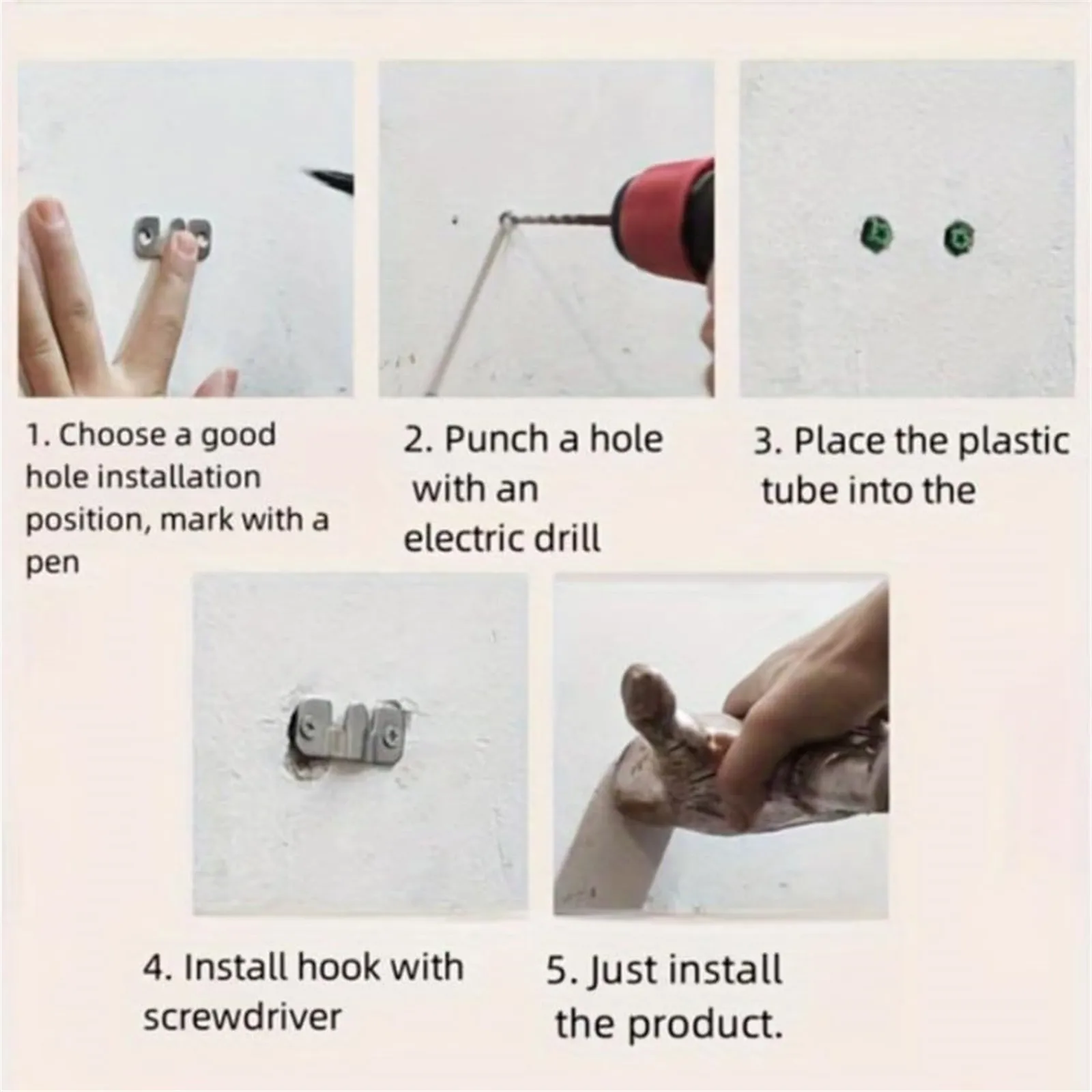 1. Choose a good hole installation position, mark with a pen

2. Punch a hole with an electric drill

3. Place the plastic tube into the

4. Install hook with screwdriver

5. Just install the product.