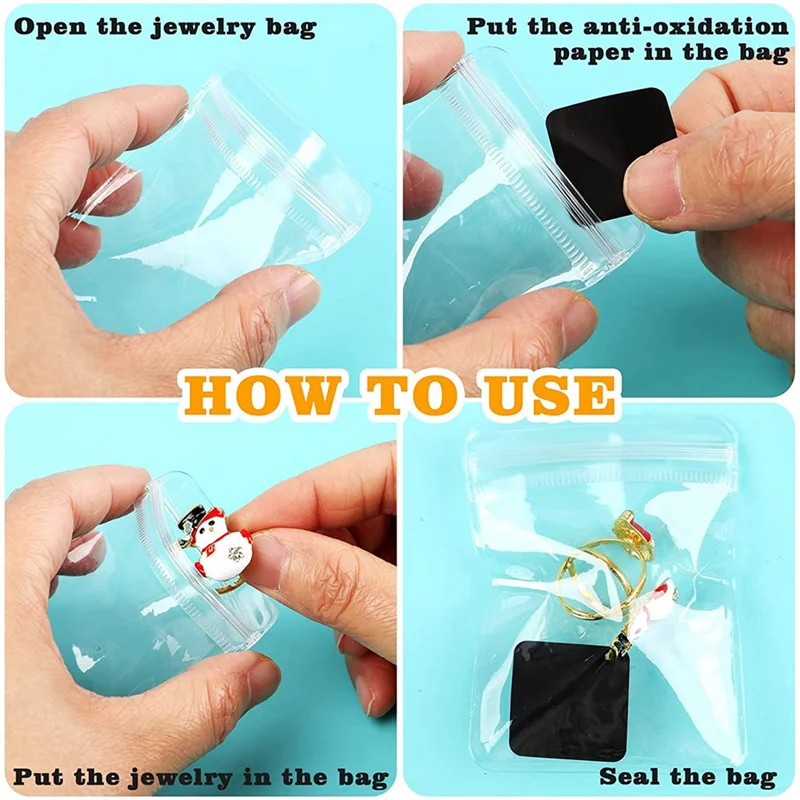 Open the jewelry bag

Put the anti-oxidation paper in the bag

HOW TO USE

Put the jewelry in the bag

Seal the bag