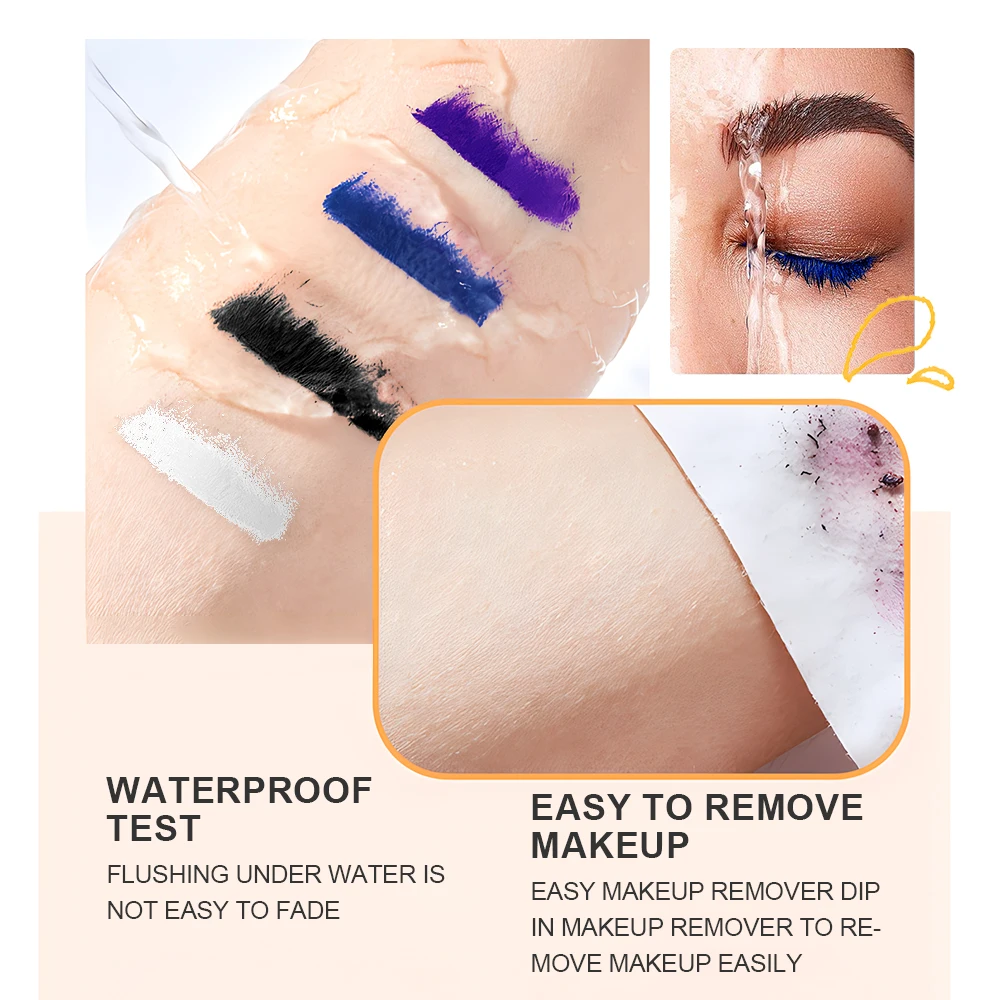 WATERPROOF TEST

FLUSHING UNDER WATER IS NOT EASY TO FADE

EASY TO REMOVE MAKEUP

EASY MAKEUP REMOVER DIP IN MAKEUP REMOVER TO REMOVE MAKEUP EASILY