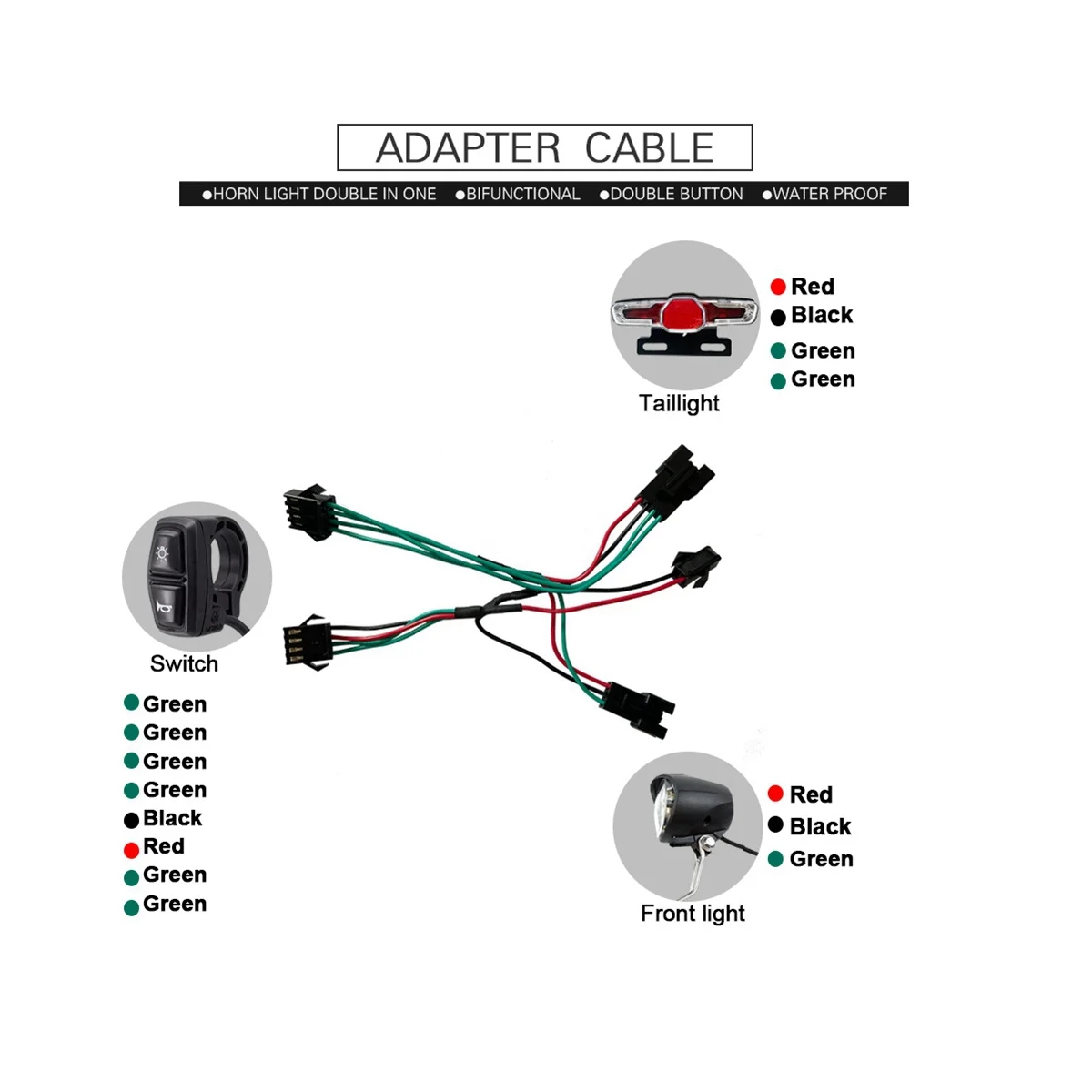 ADAPTER CABLE

●HORN LIGHT DOUBLE IN ONE ●BIFUNCTIONAL ●DOUBLE BUTTON ●WATER PROOF

Red
Black
Green
Green

Taillight

Switch

Green
Green
Green
Green
Black
Red
Green
Green

Red
Black
Green

Front light