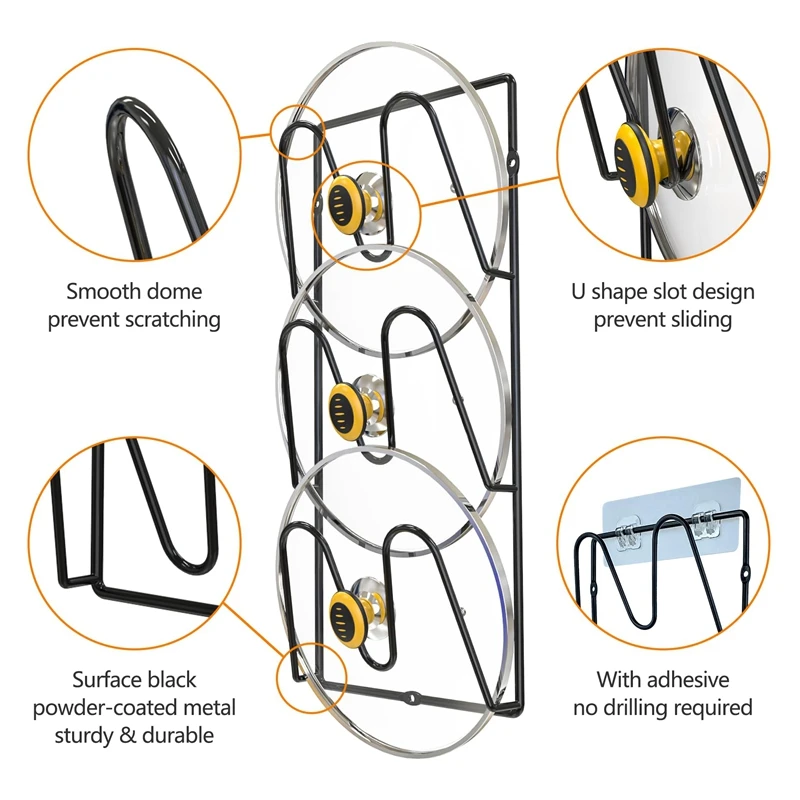 Smooth dome
prevent scratching

U shape slot design
prevent sliding

Surface black
powder-coated metal
sturdy & durable

With adhesive
no drilling required