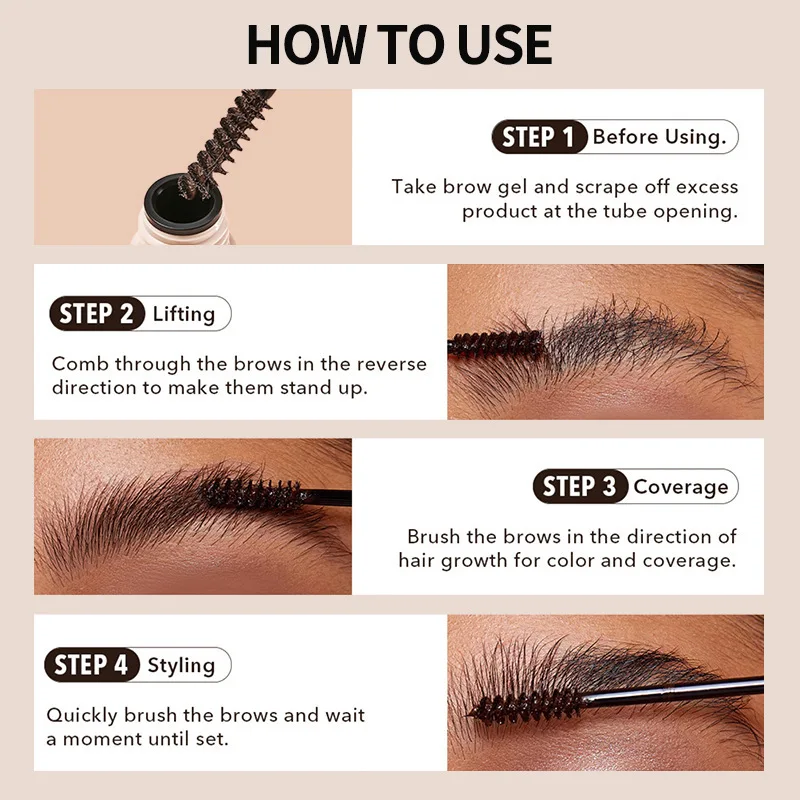 HOW TO USE

STEP 1 Before Using.

Take brow gel and scrape off excess product at the tube opening.

STEP 2 Lifting

Comb through the brows in the reverse direction to make them stand up.

STEP 3 Coverage

Brush the brows in the direction of hair growth for color and coverage.

STEP 4 Styling

Quickly brush the brows and wait a moment until set.