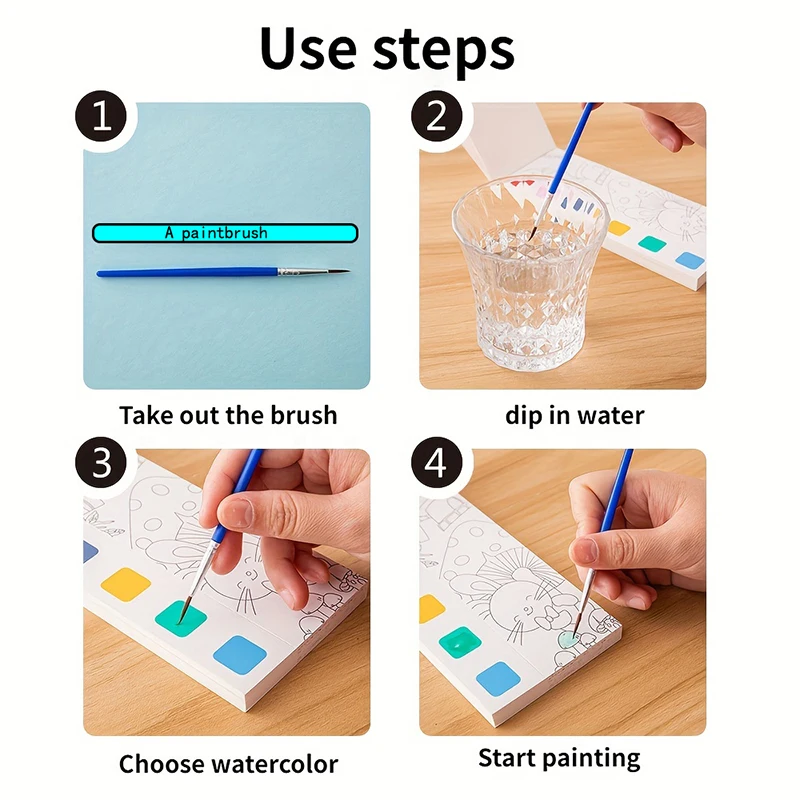 Use steps

1

A paintbrush

Take out the brush

2

dip in water

3

Choose watercolor

4

Start painting