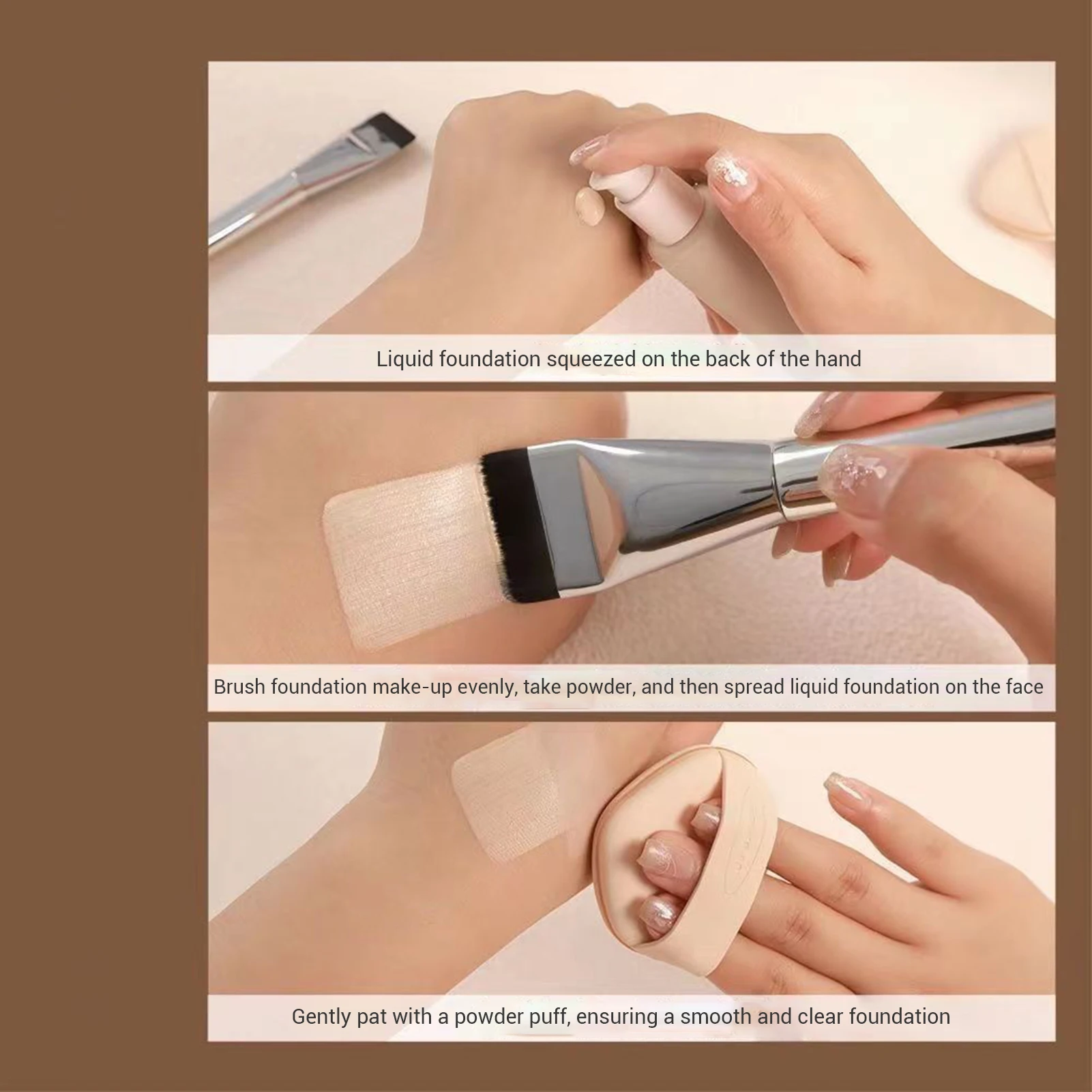 Liquid foundation squeezed on the back of the hand

Brush foundation make-up evenly, take powder, and then spread liquid foundation on the face

Gently pat with a powder puff, ensuring a smooth and clear foundation