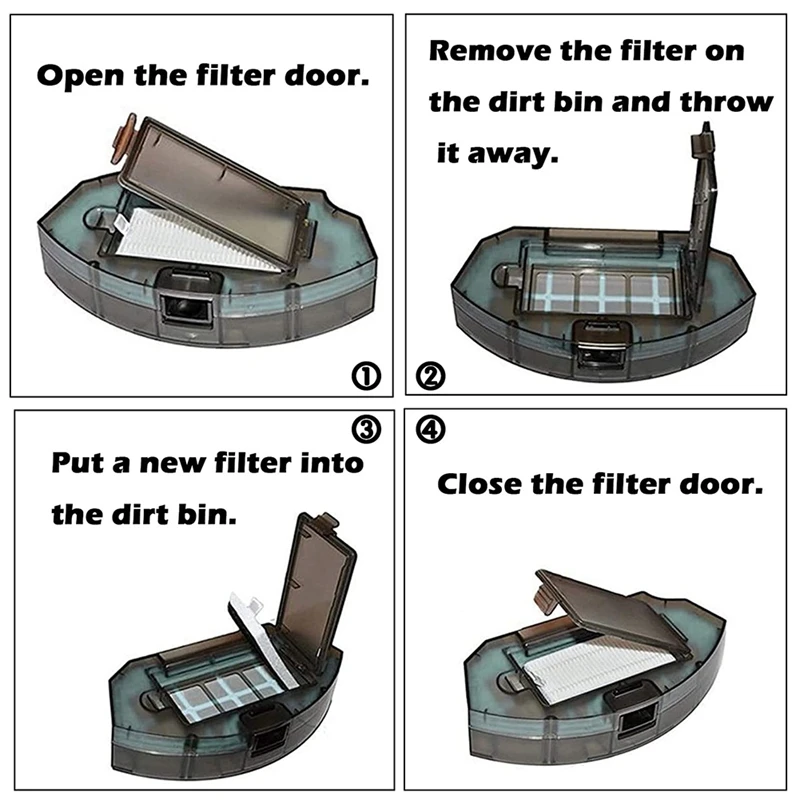 Open the filter door.

①

Remove the filter on the dirt bin and throw it away.

②

③

Put a new filter into the dirt bin.

④

Close the filter door.