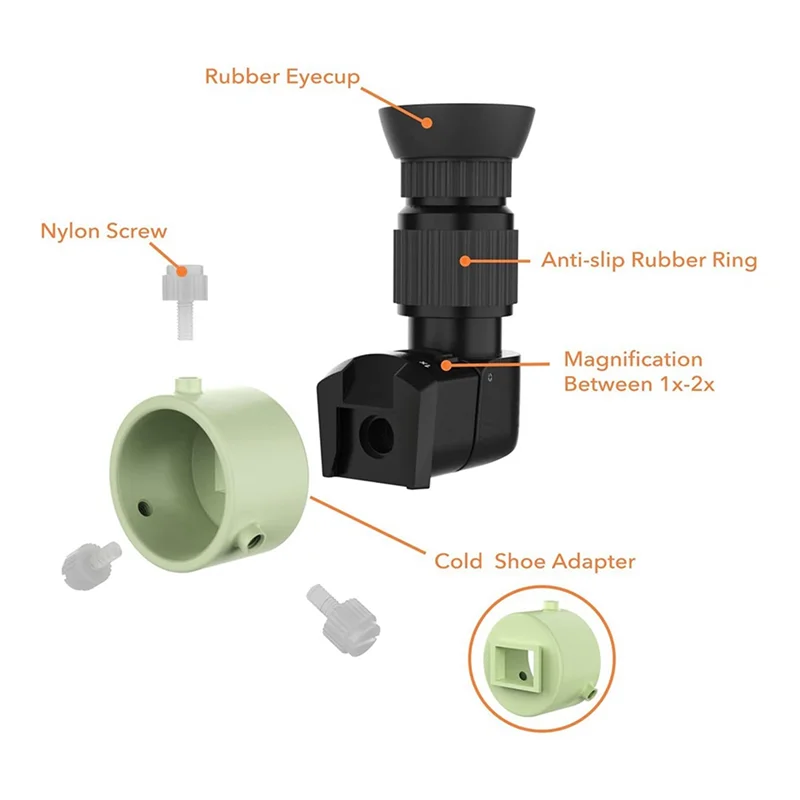 Rubber Eyecup

Nylon Screw

Anti-slip Rubber Ring

Magnification Between 1x-2x

Cold Shoe Adapter