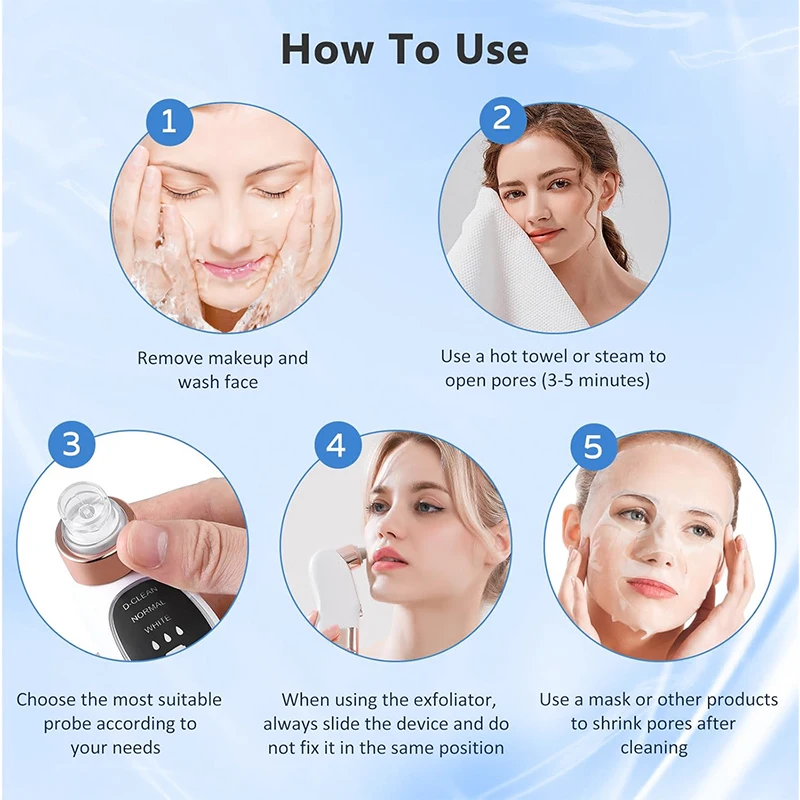 How To Use

1

Remove makeup and wash face

2

Use a hot towel or steam to open pores (3-5 minutes)

3

D-CLEAN
NORMAL
WHITE

Choose the most suitable probe according to your needs

4

When using the exfoliator, always slide the device and do not fix it in the same position

5

Use a mask or other products to shrink pores after cleaning