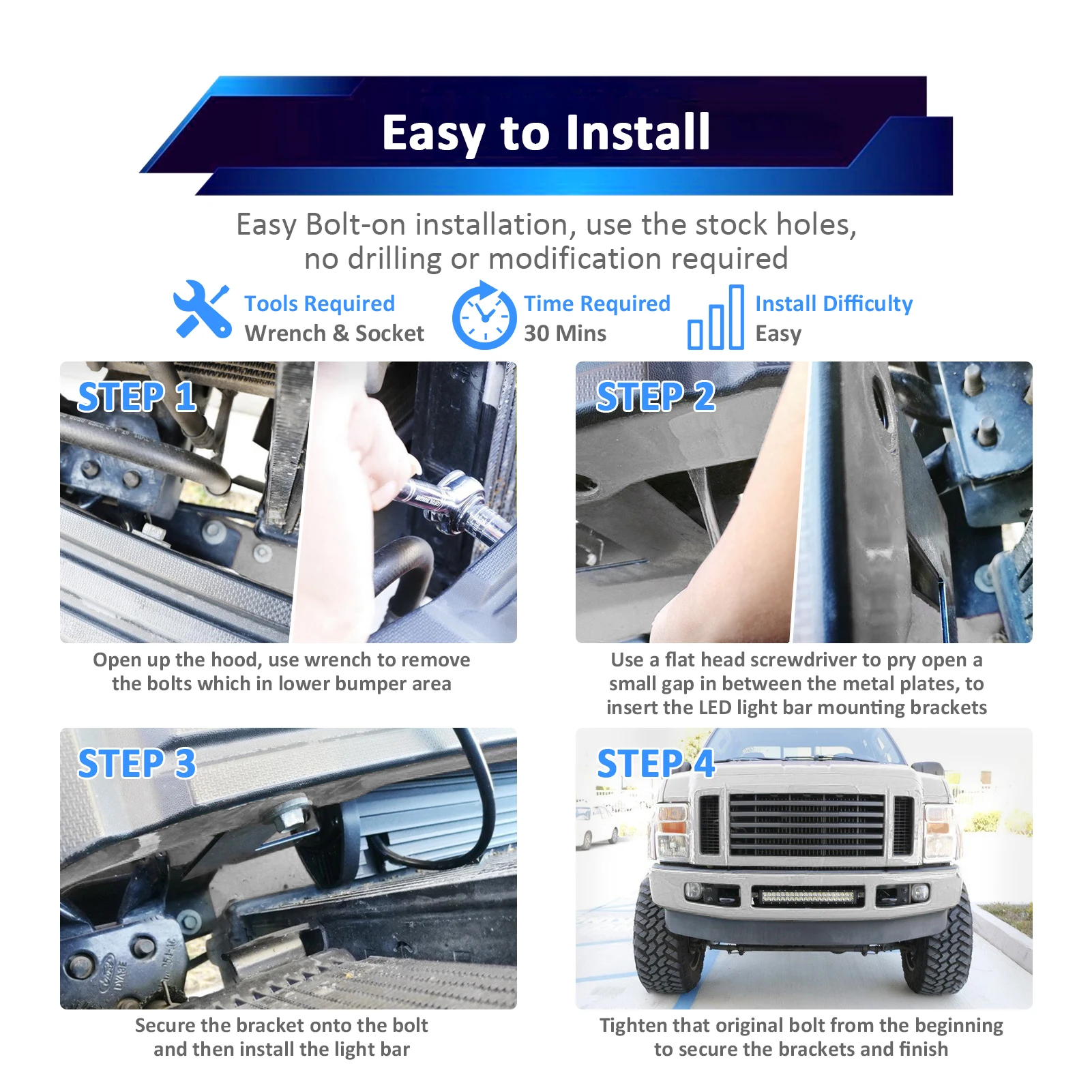 Easy to Install

Easy Bolt-on installation, use the stock holes, no drilling or modification required

Tools Required
Wrench & Socket

Time Required
30 Mins

Install Difficulty
Easy

STEP 1

Open up the hood, use wrench to remove the bolts which in lower bumper area

STEP 2

Use a flat head screwdriver to pry open a small gap in between the metal plates, to insert the LED light bar mounting brackets

STEP 3

Secure the bracket onto the bolt and then install the light bar

STEP 4

Tighten that original bolt from the beginning to secure the brackets and finish