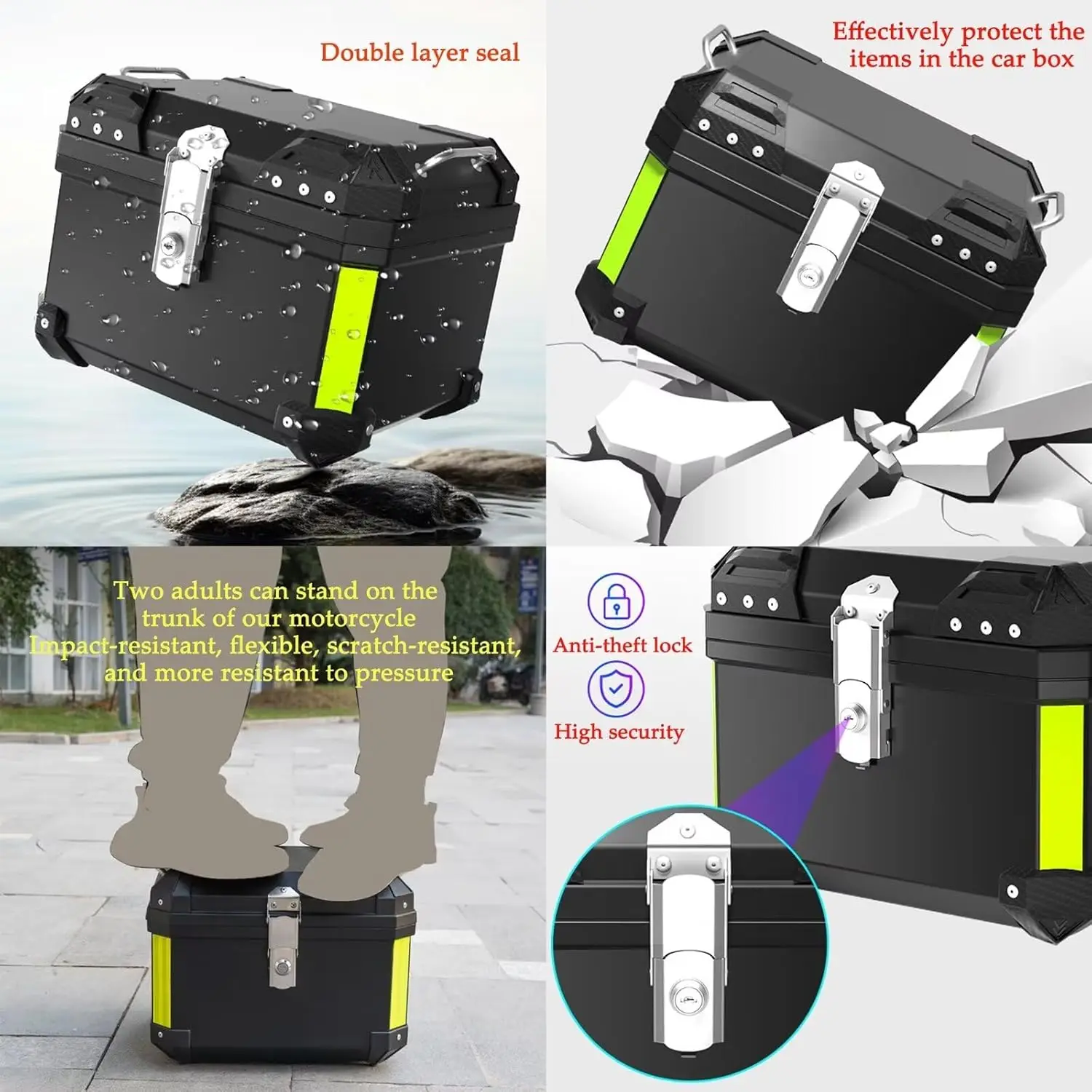 Double layer seal

Effectively protect the items in the car box

Two adults can stand on the trunk of our motorcycle
Impact-resistant, flexible, scratch-resistant, and more resistant to pressure

Anti-theft lock

High security