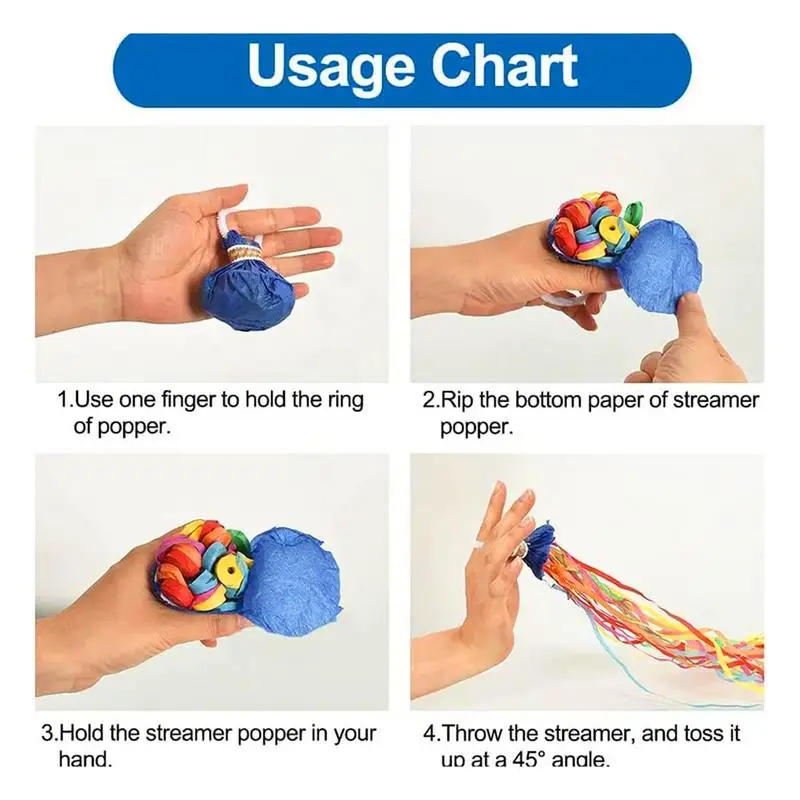 Usage Chart

1.Use one finger to hold the ring of popper.

2.Rip the bottom paper of streamer popper.

3.Hold the streamer popper in your hand.

4.Throw the streamer, and toss it up at a 45° angle.