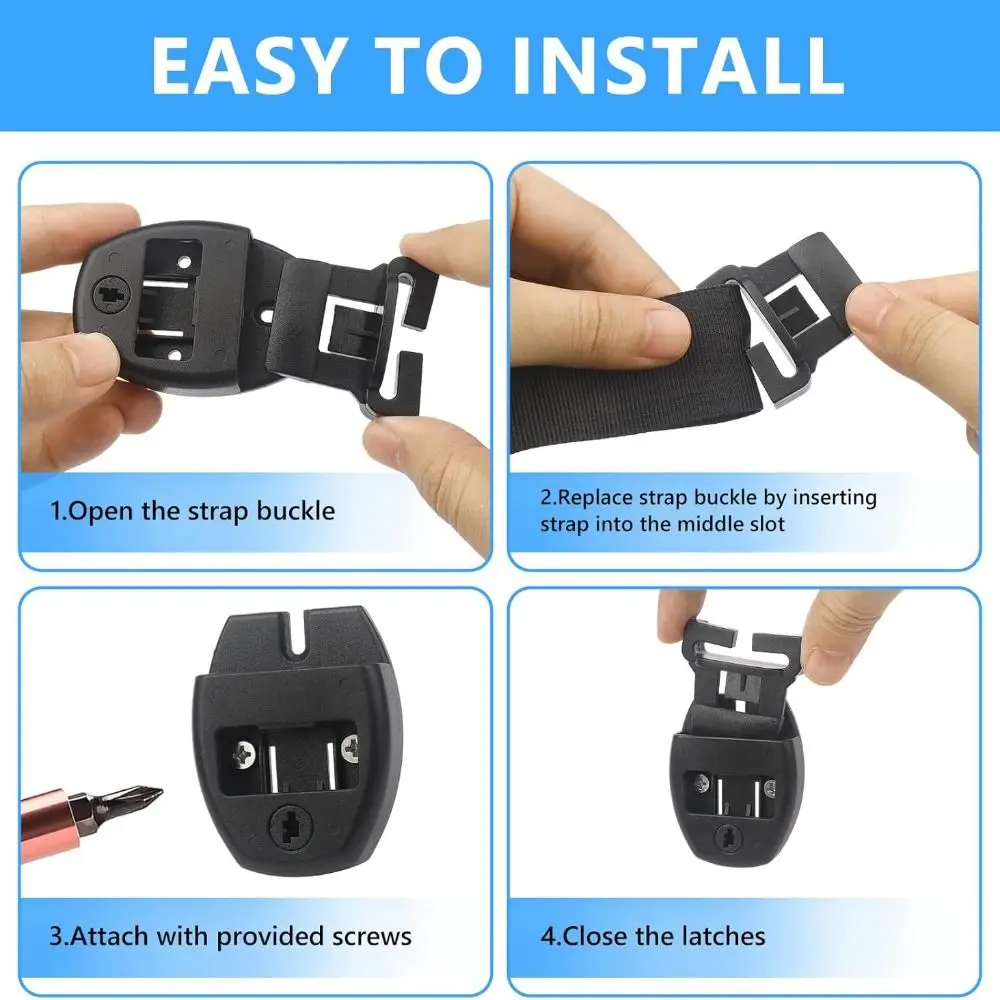 EASY TO INSTALL

1.Open the strap buckle

2.Replace strap buckle by inserting strap into the middle slot

3.Attach with provided screws

4.Close the latches