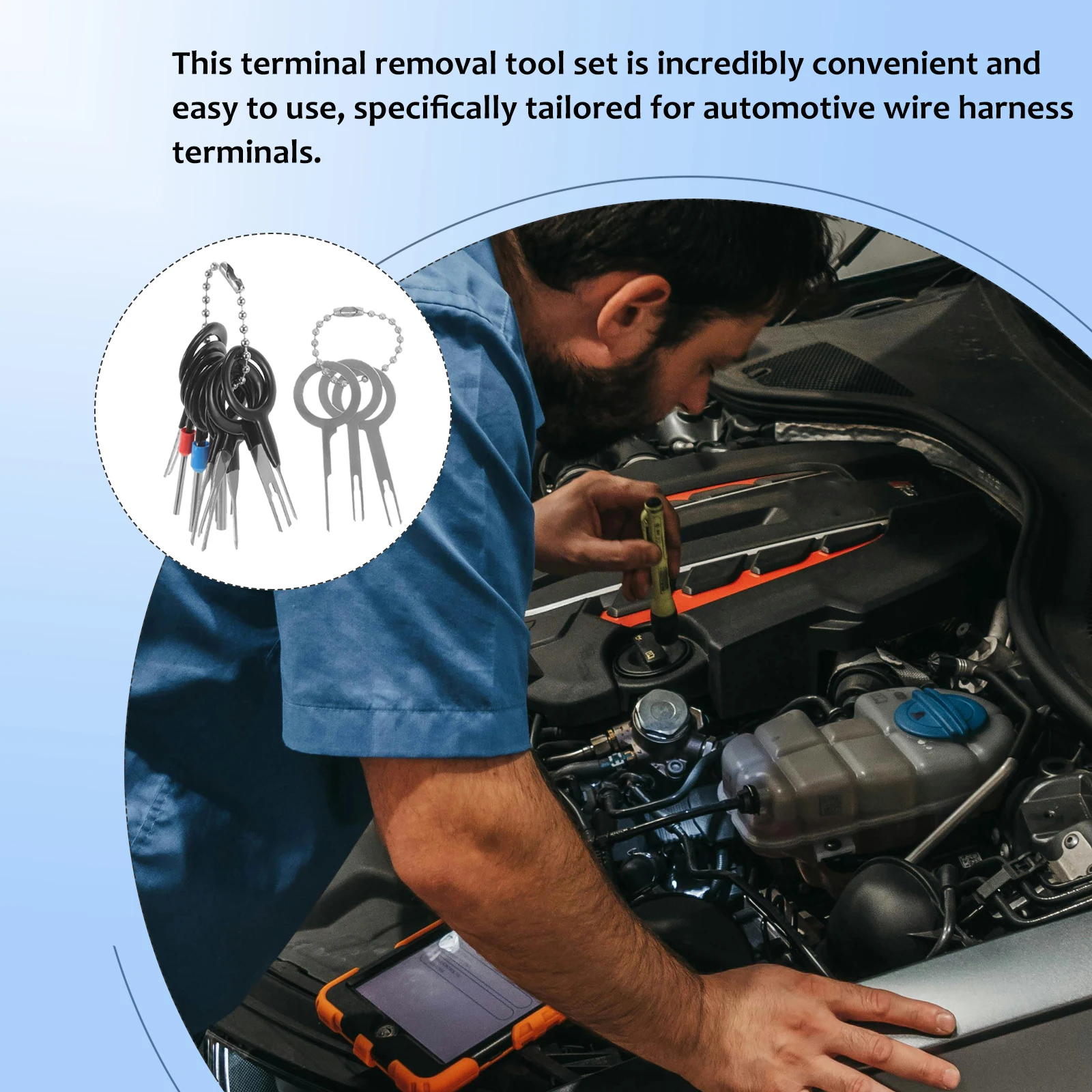 This terminal removal tool set is incredibly convenient and easy to use, specifically tailored for automotive wire harness terminals.