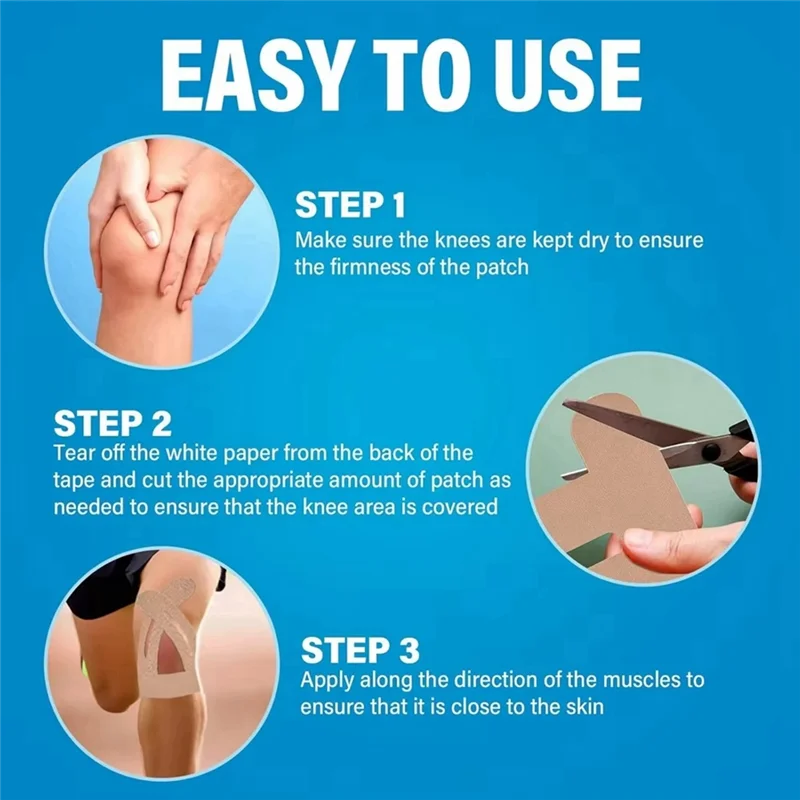 EASY TO USE

STEP 1
Make sure the knees are kept dry to ensure the firmness of the patch

STEP 2
Tear off the white paper from the back of the tape and cut the appropriate amount of patch as needed to ensure that the knee area is covered

STEP 3
Apply along the direction of the muscles to ensure that it is close to the skin