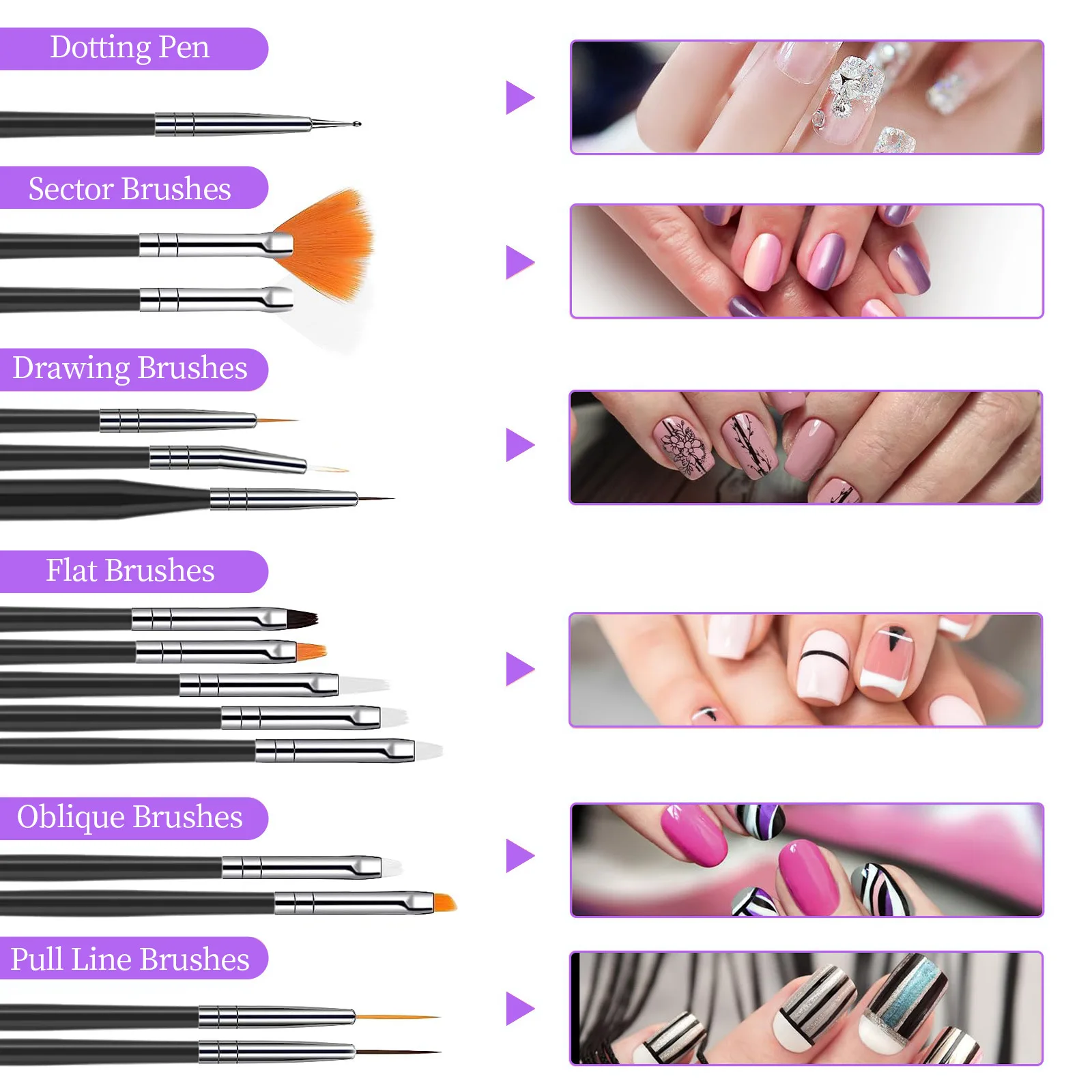 Dotting Pen

Sector Brushes

Drawing Brushes

Flat Brushes

Oblique Brushes

Pull Line Brushes