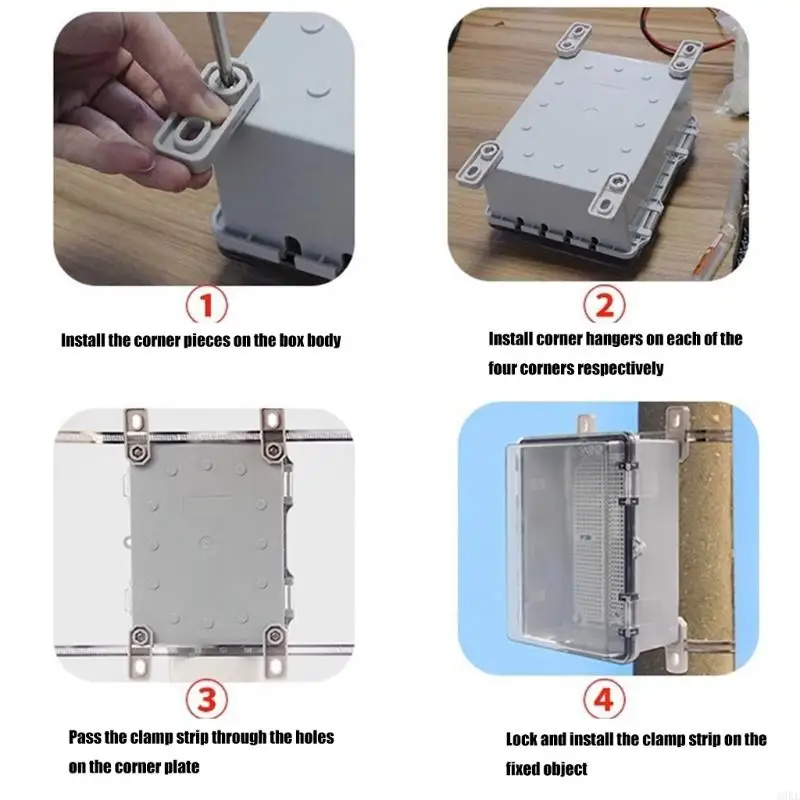 1
Install the corner pieces on the box body

2
Install corner hangers on each of the four corners respectively

3
Pass the clamp strip through the holes on the corner plate

4
Lock and install the clamp strip on the fixed object