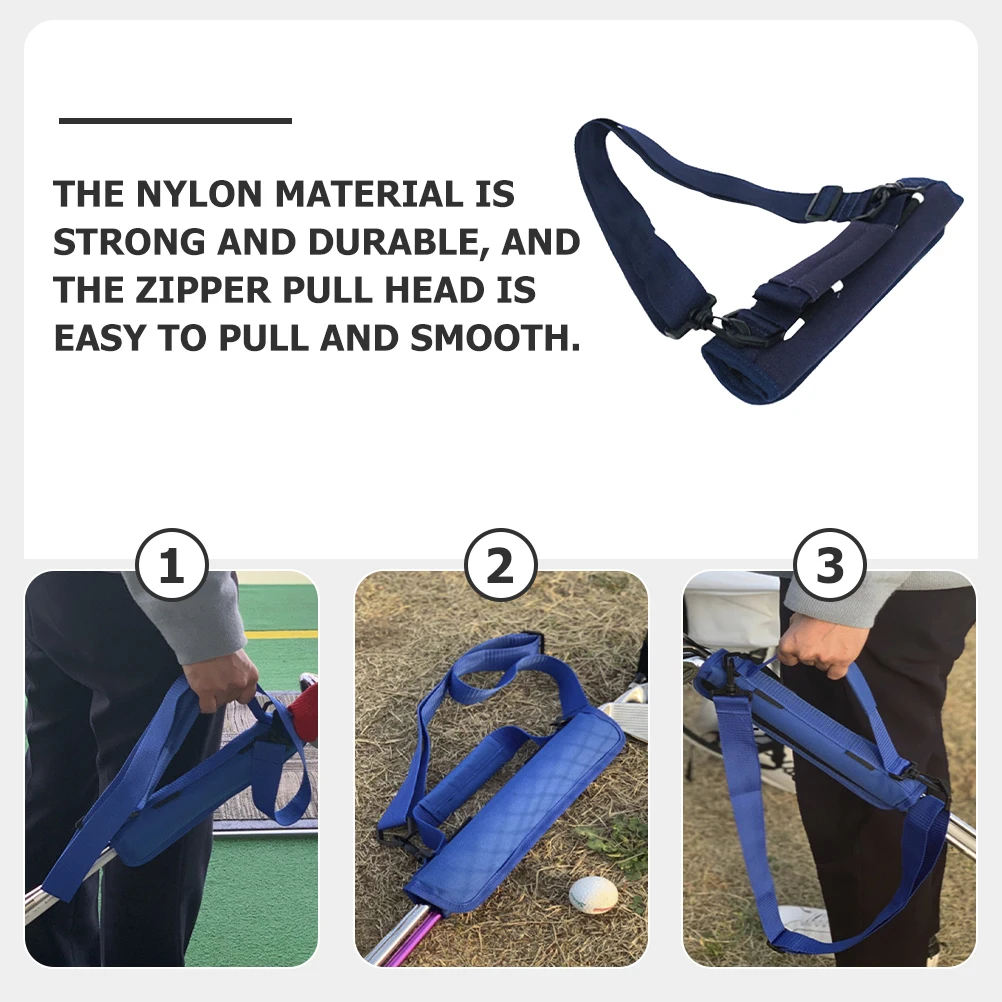 THE NYLON MATERIAL IS STRONG AND DURABLE, AND THE ZIPPER PULL HEAD IS EASY TO PULL AND SMOOTH.

1

2

3