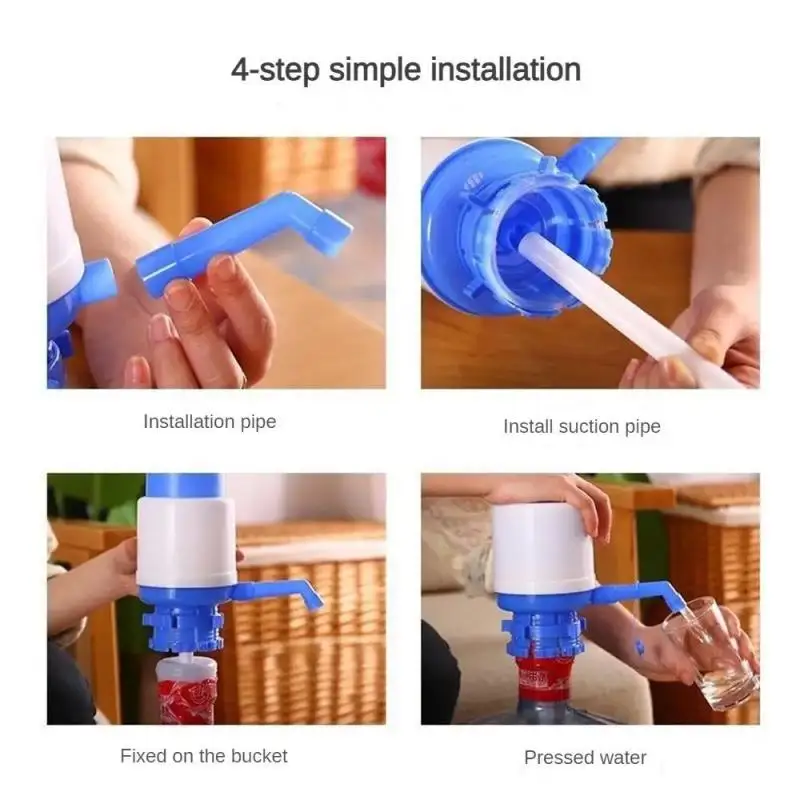 4-step simple installation

Installation pipe

Install suction pipe

Fixed on the bucket

Pressed water