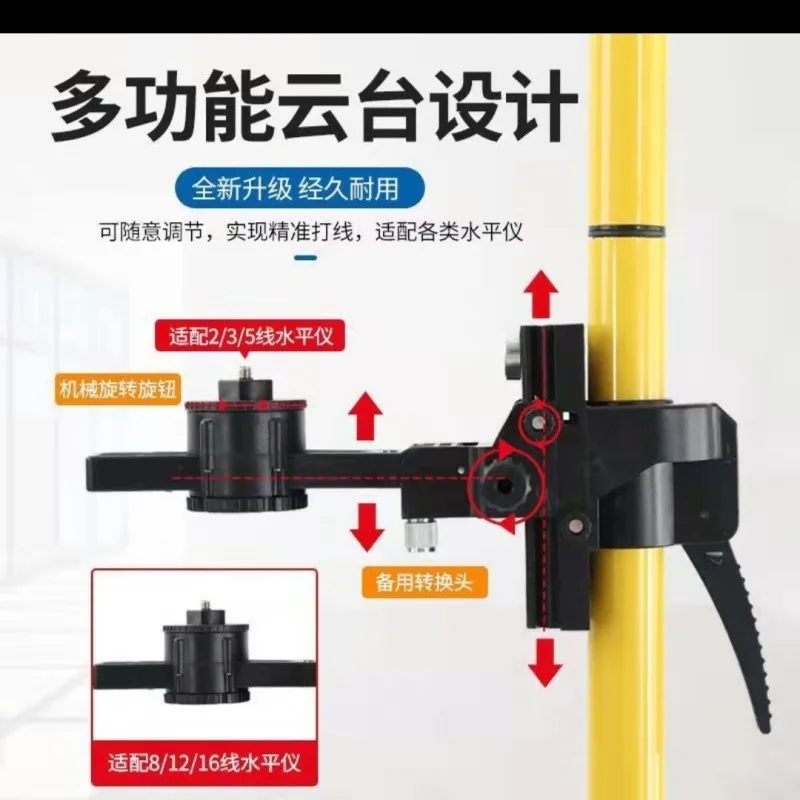 多功能云台设计

全新升级 经久耐用

可随意调节，实现精准打线，适配各类水平仪

适配2/3/5线水平仪

机械旋转旋钮

备用转换头

适配8/12/16线水平仪