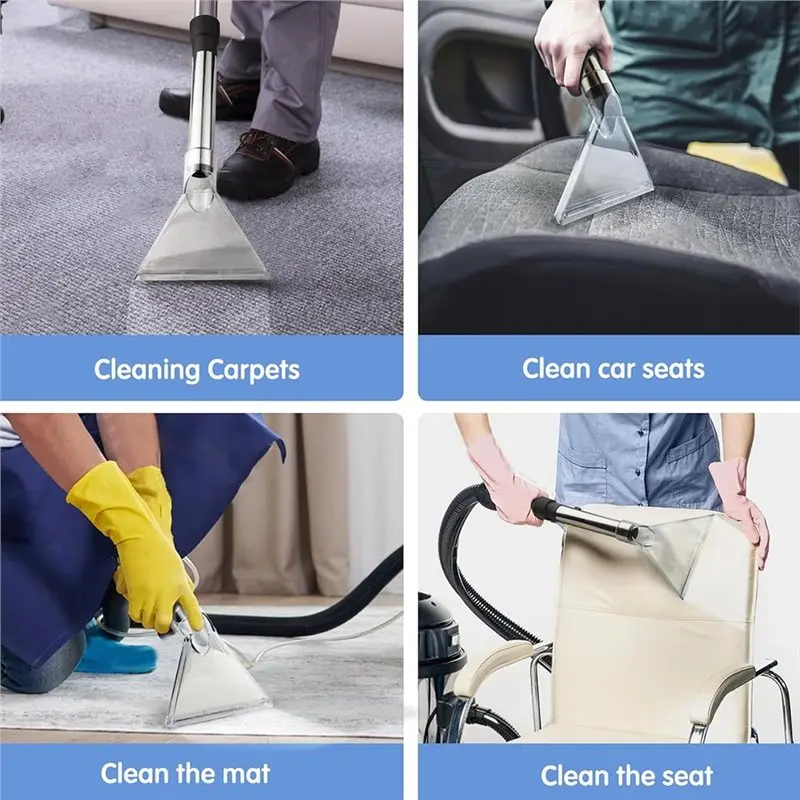 Cleaning Carpets

Clean car seats

Clean the mat

Clean the seat