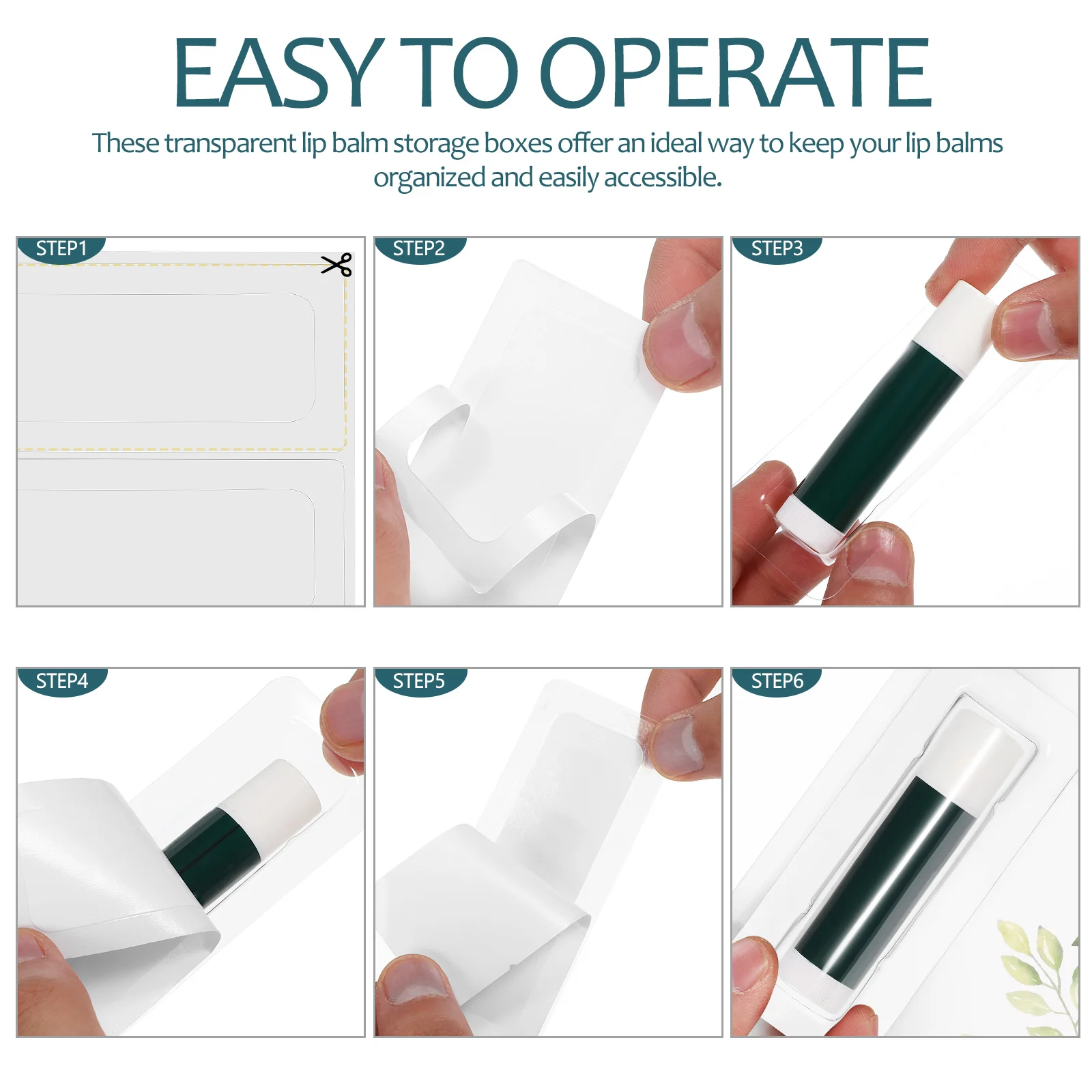 EASY TO OPERATE

These transparent lip balm storage boxes offer an ideal way to keep your lip balms organized and easily accessible.

STEP1

STEP2

STEP3

STEP4

STEP5

STEP6