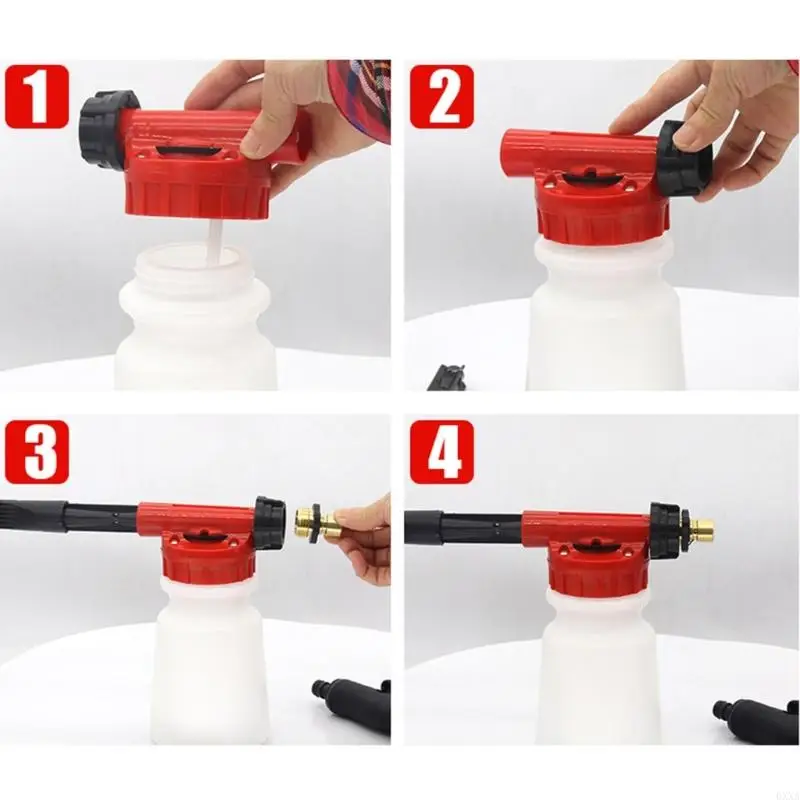 1

2

3

4