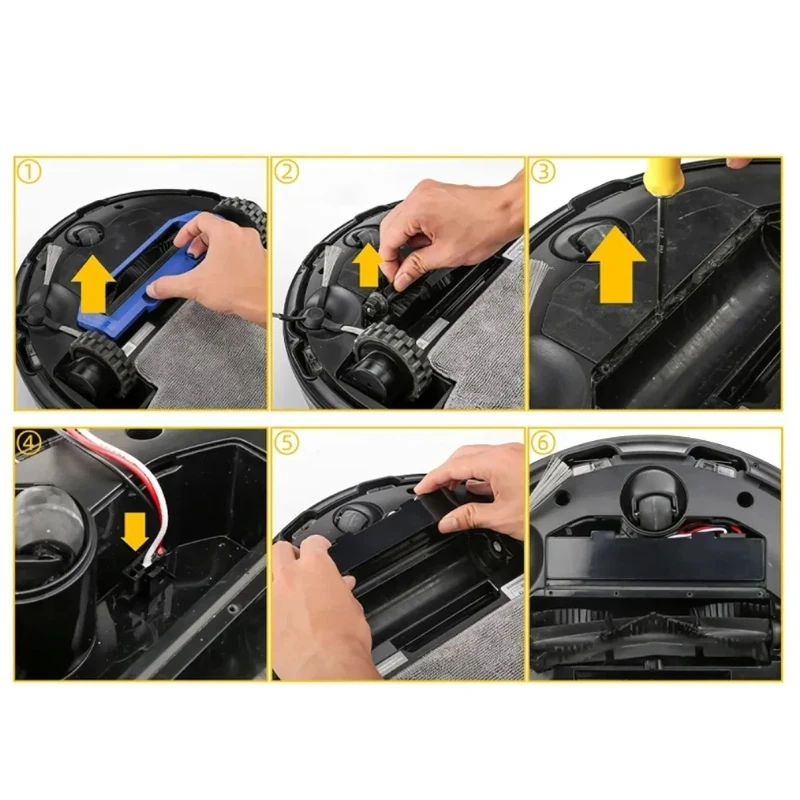 ①
②
③
④
⑤
⑥