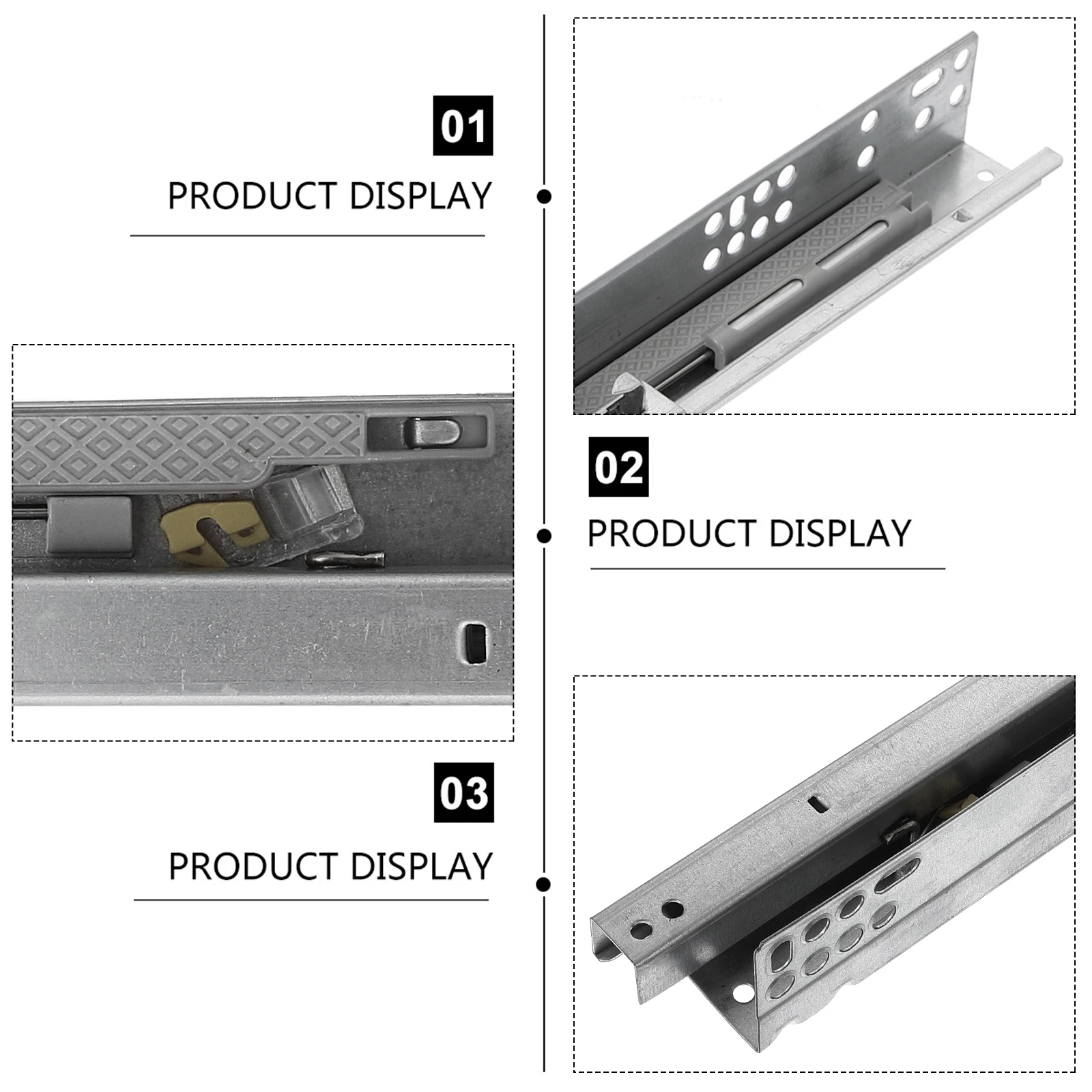 01

PRODUCT DISPLAY

02

PRODUCT DISPLAY

03

PRODUCT DISPLAY