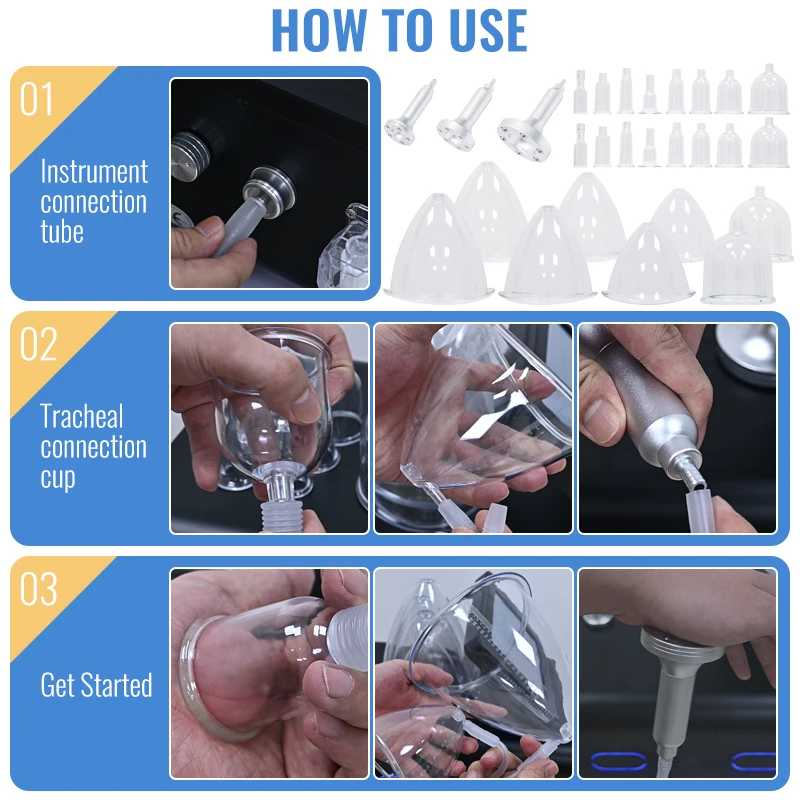 HOW TO USE

01

Instrument connection tube

02

Tracheal connection cup

03

Get Started