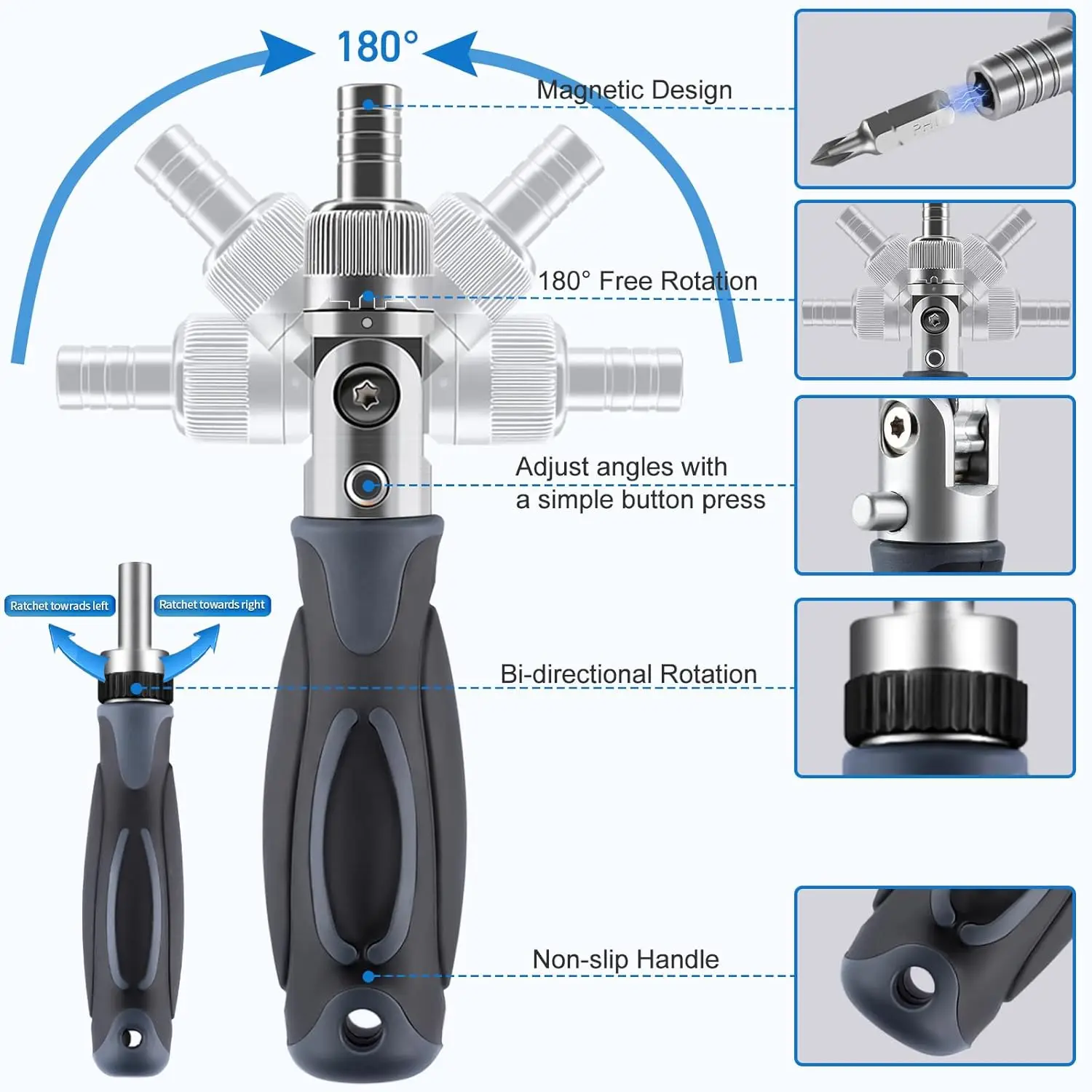 180°

Magnetic Design

180° Free Rotation

Adjust angles with a simple button press

Ratchet towrads left

Ratchet towards right

Bi-directional Rotation

Non-slip Handle