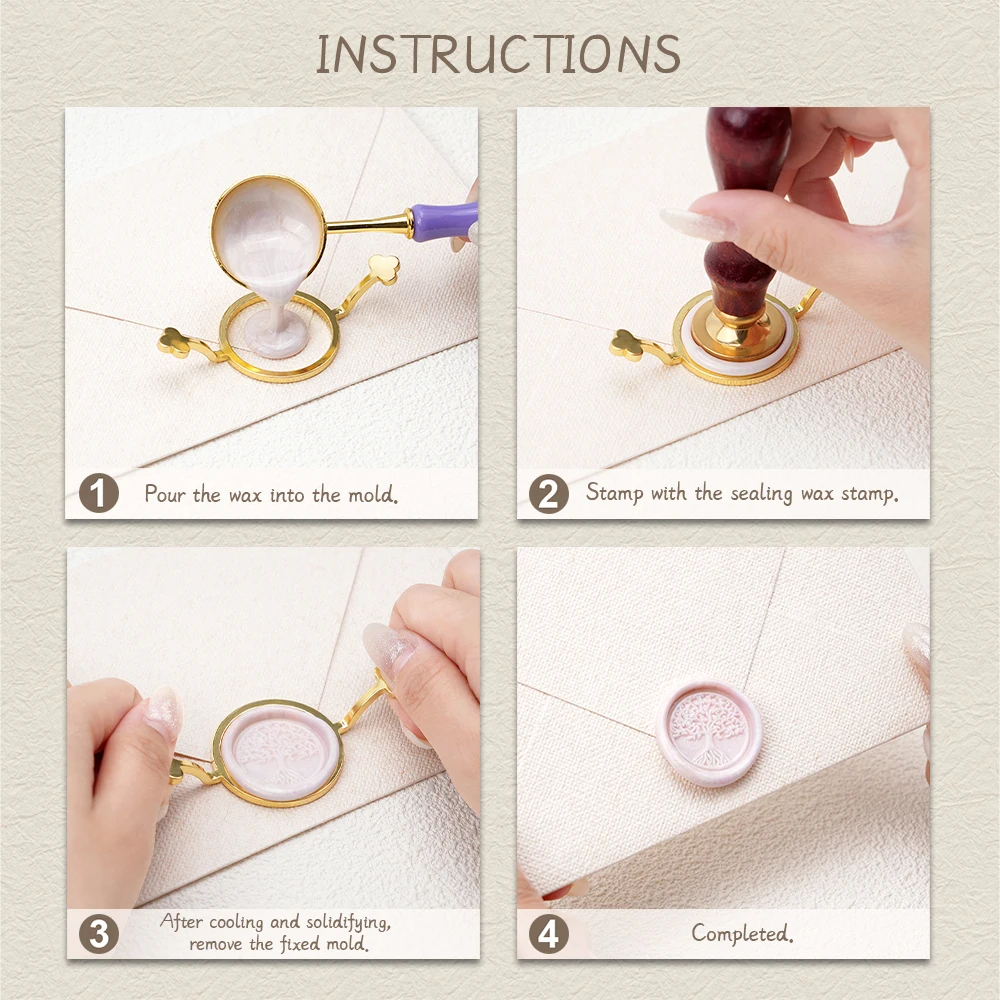 INSTRUCTIONS

1 Pour the wax into the mold.

2 Stamp with the sealing wax stamp.

3 After cooling and solidifying, remove the fixed mold.

4 Completed.