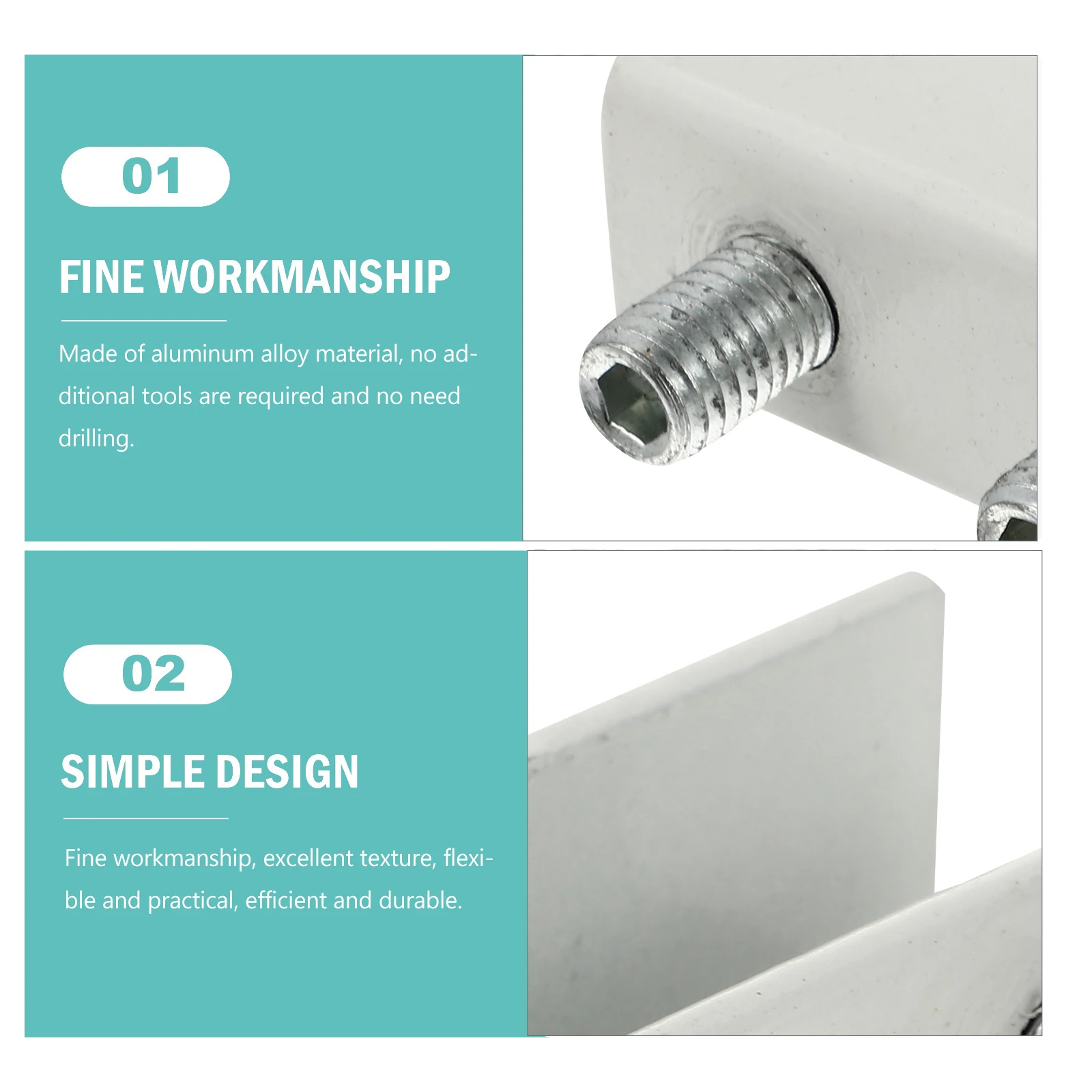 01

FINE WORKMANSHIP

Made of aluminum alloy material, no additional tools are required and no need drilling.

02

SIMPLE DESIGN

Fine workmanship, excellent texture, flexible and practical, efficient and durable.