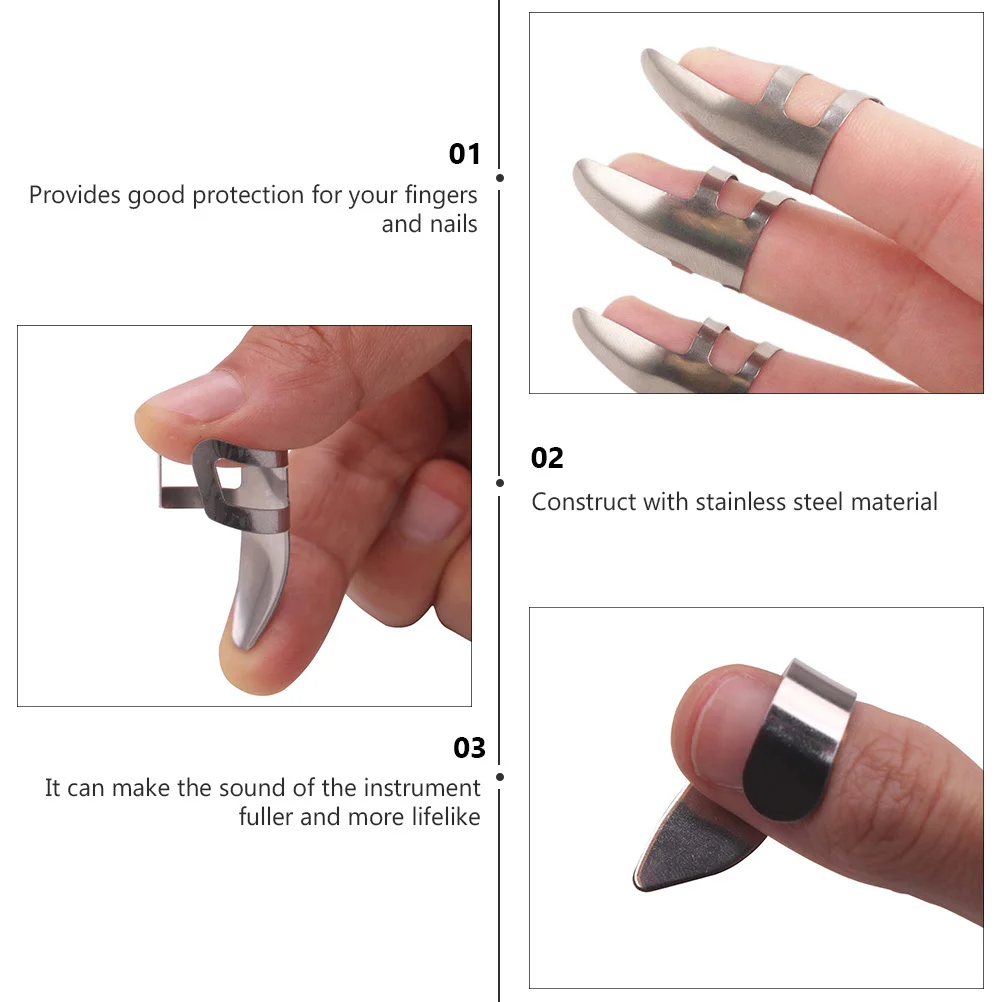 01

Provides good protection for your fingers and nails

02

Construct with stainless steel material

03

It can make the sound of the instrument fuller and more lifelike