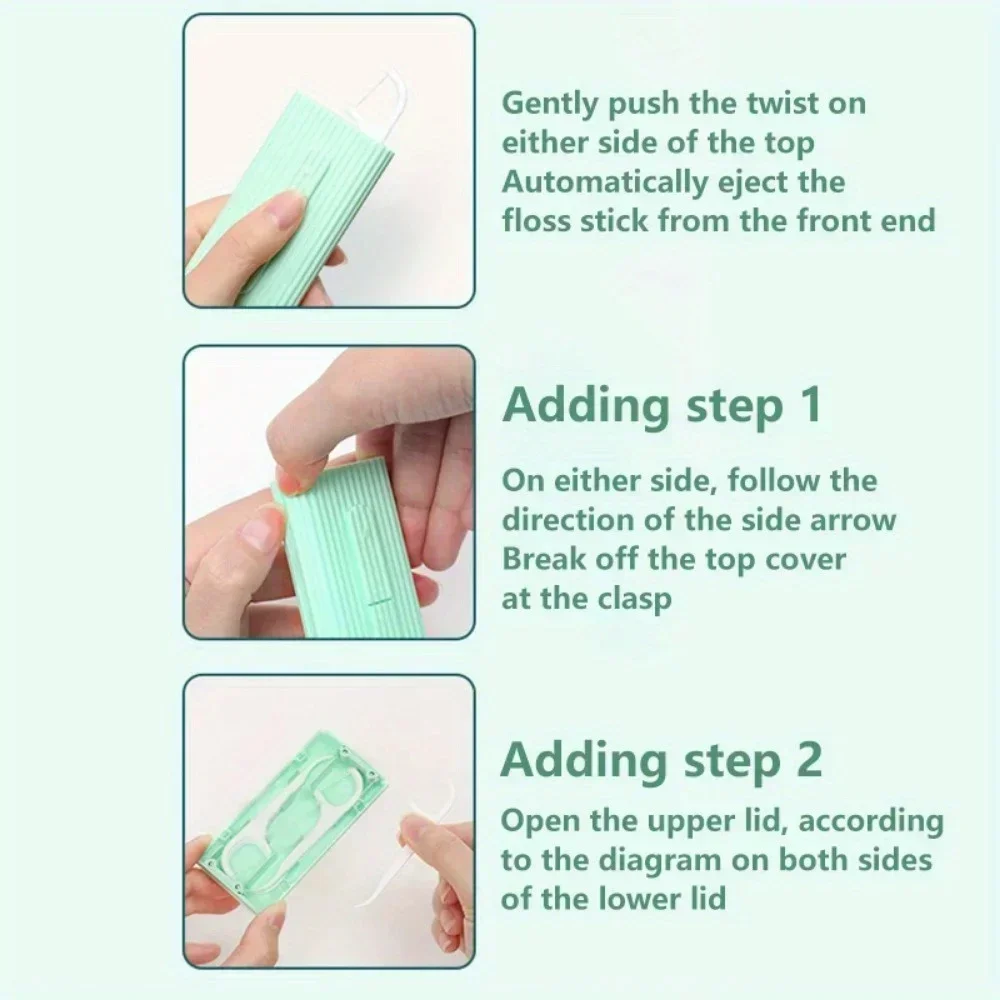 Gently push the twist on either side of the top
Automatically eject the floss stick from the front end

Adding step 1

On either side, follow the direction of the side arrow
Break off the top cover at the clasp

Adding step 2

Open the upper lid, according to the diagram on both sides of the lower lid