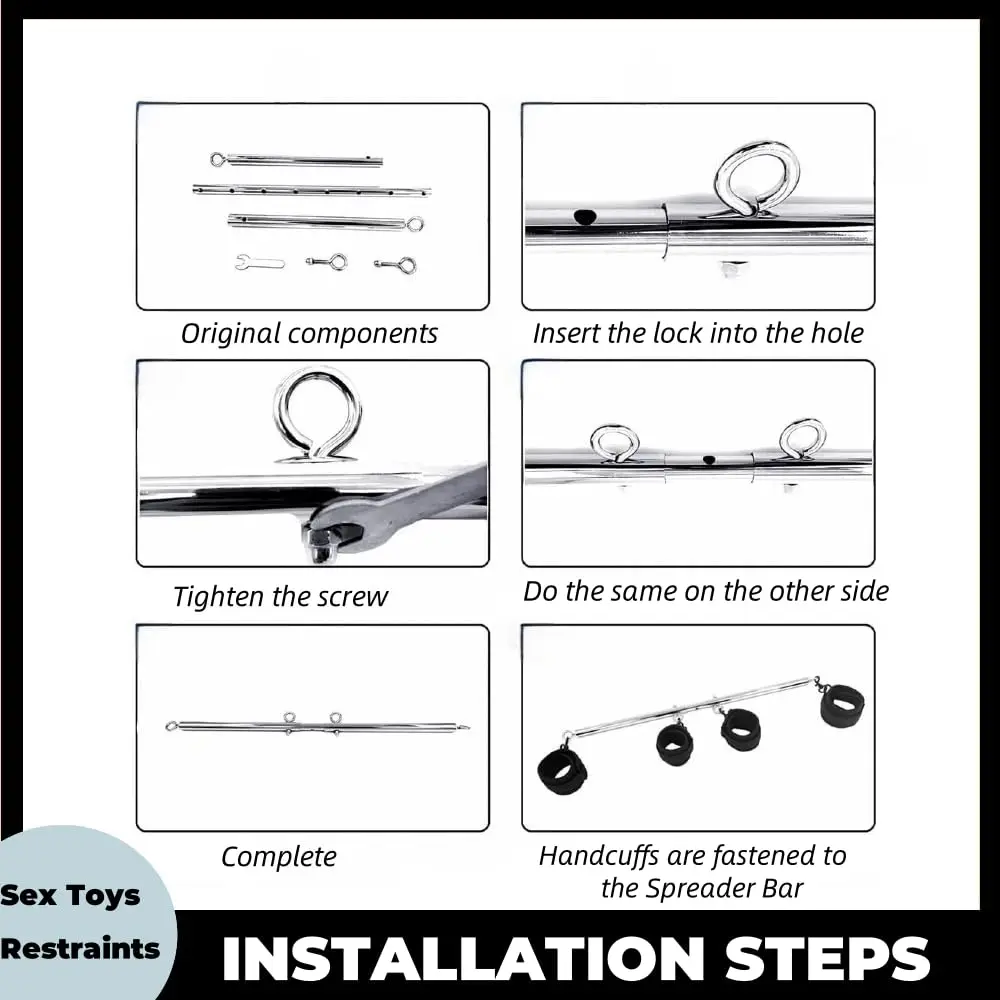 Original components

Insert the lock into the hole

Tighten the screw

Do the same on the other side

Complete

Handcuffs are fastened to the Spreader Bar

Sex Toys
Restraints

INSTALLATION STEPS