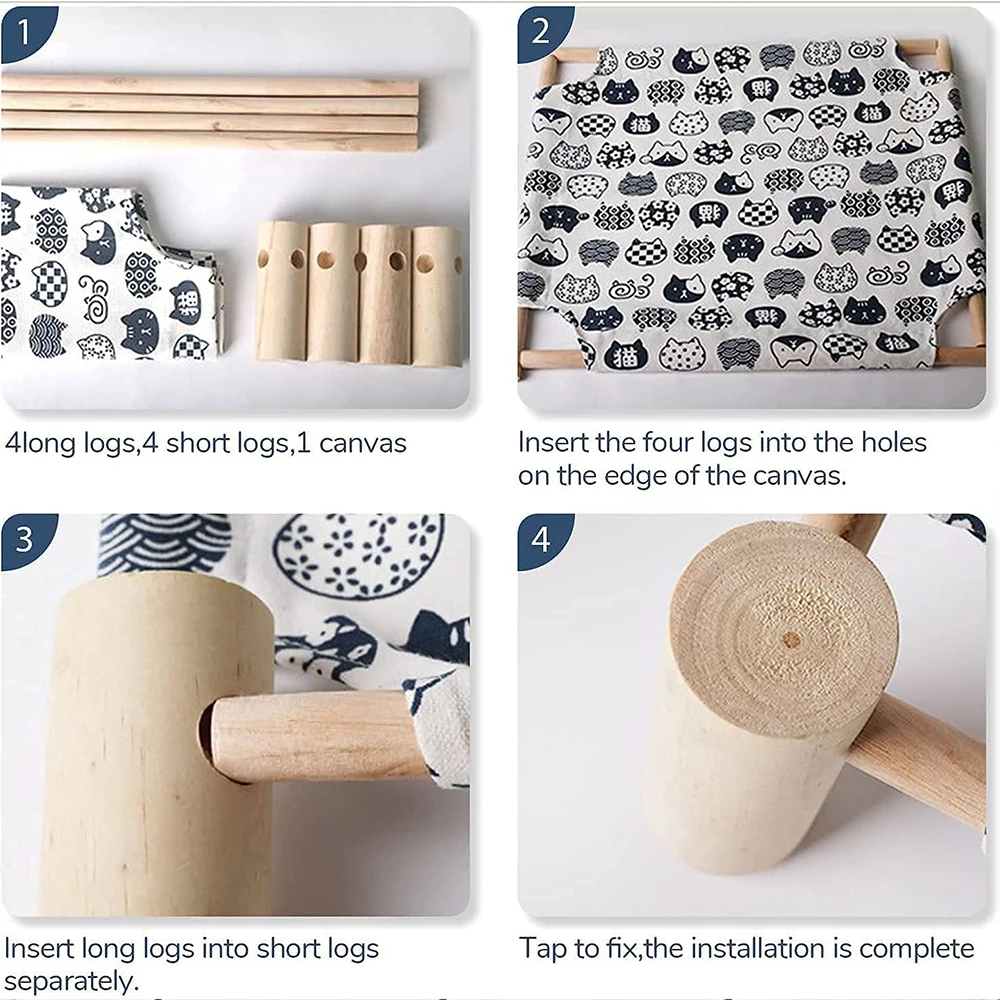 1

4long logs,4 short logs,1 canvas

2

Insert the four logs into the holes on the edge of the canvas.

3

Insert long logs into short logs separately.

4

Tap to fix,the installation is complete