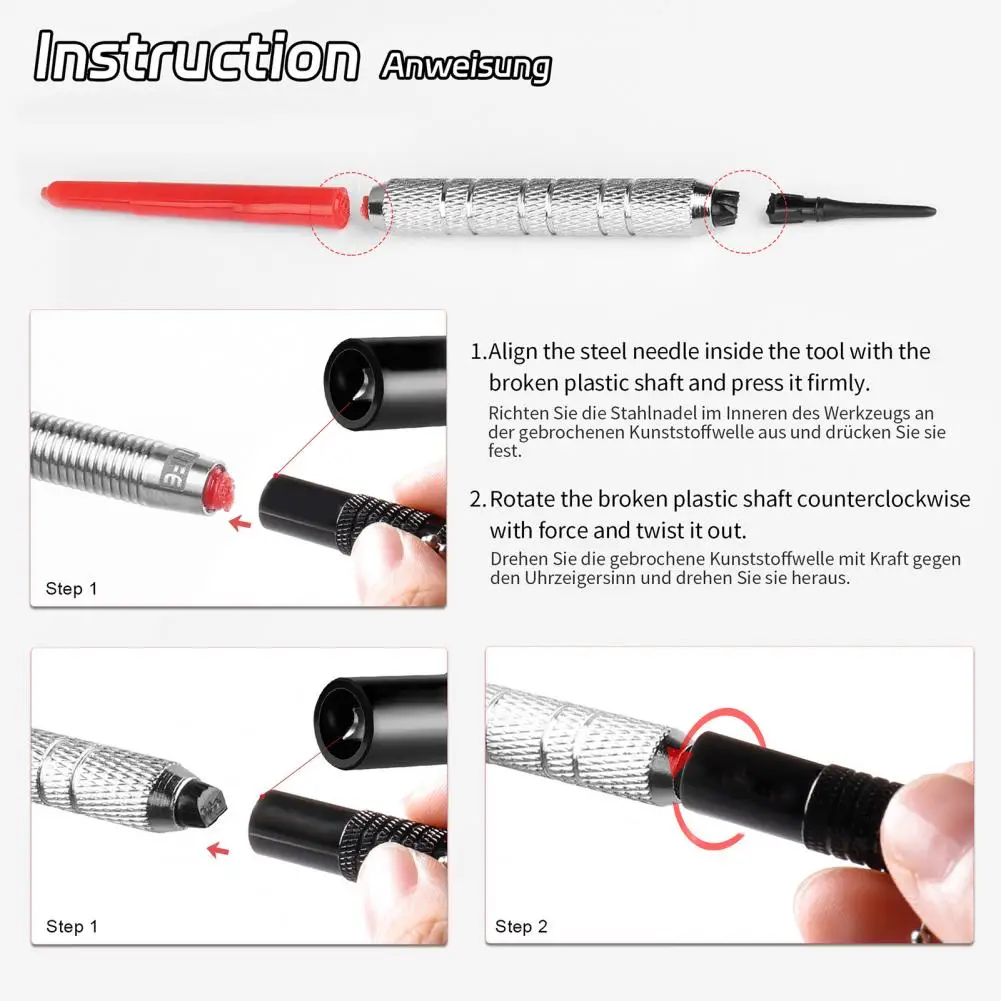 Instruction Anweisung

1.Align the steel needle inside the tool with the broken plastic shaft and press it firmly.
Richten Sie die Stahlnadel im Inneren des Werkzeugs an der gebrochenen Kunststoffwelle aus und drücken Sie sie fest.

2.Rotate the broken plastic shaft counterclockwise with force and twist it out.
Drehen Sie die gebrochene Kunststoffwelle mit Kraft gegen den Uhrzeigersinn und drehen Sie sie heraus.

Step 1

Step 1

Step 2