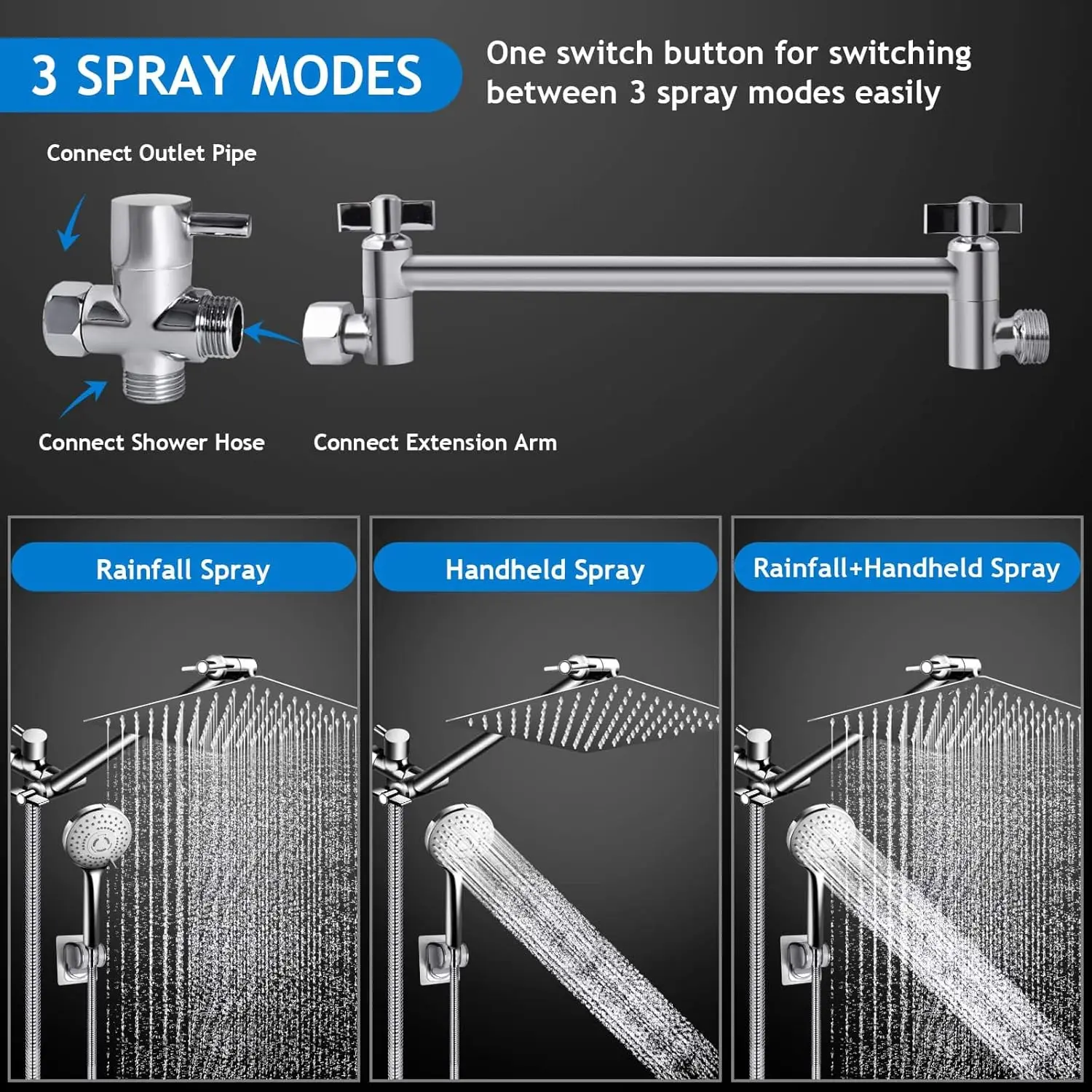 3 SPRAY MODES

One switch button for switching between 3 spray modes easily

Connect Outlet Pipe

Connect Shower Hose

Connect Extension Arm

Rainfall Spray

Handheld Spray

Rainfall+Handheld Spray