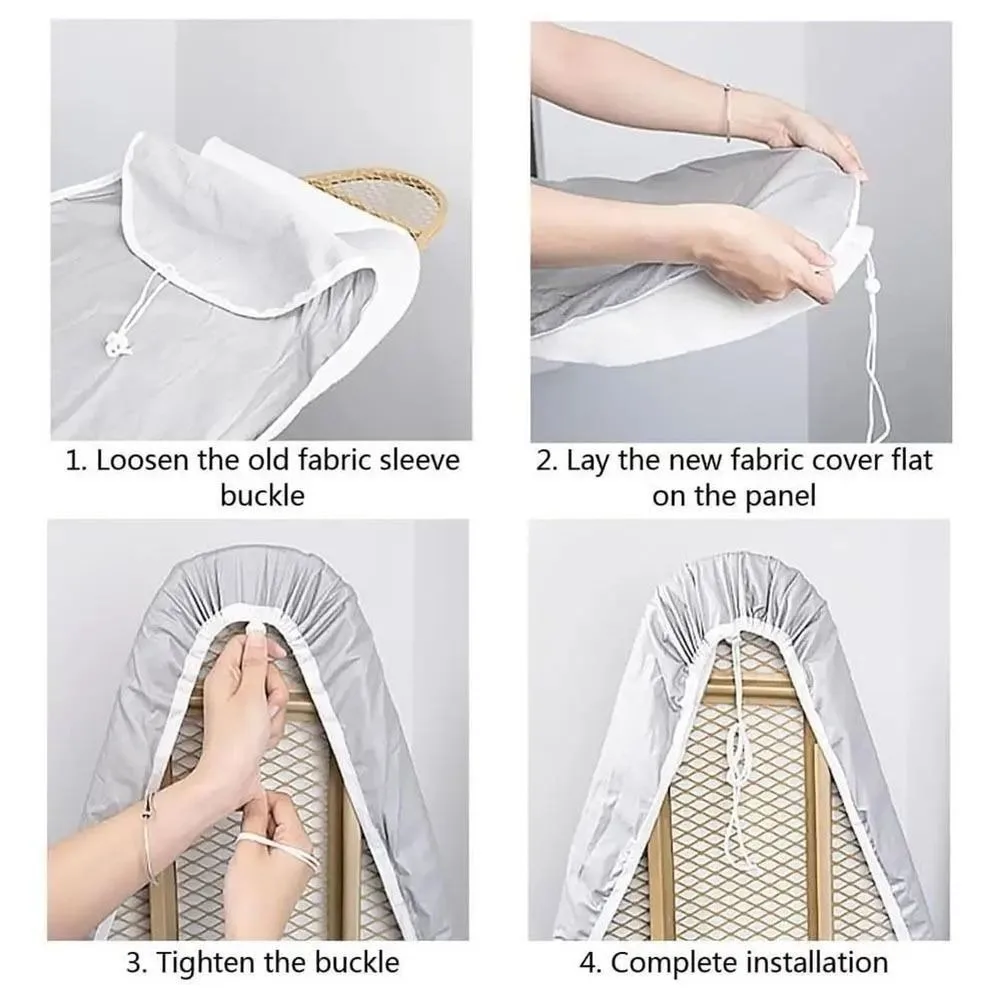 1. Loosen the old fabric sleeve buckle

2. Lay the new fabric cover flat on the panel

3. Tighten the buckle

4. Complete installation