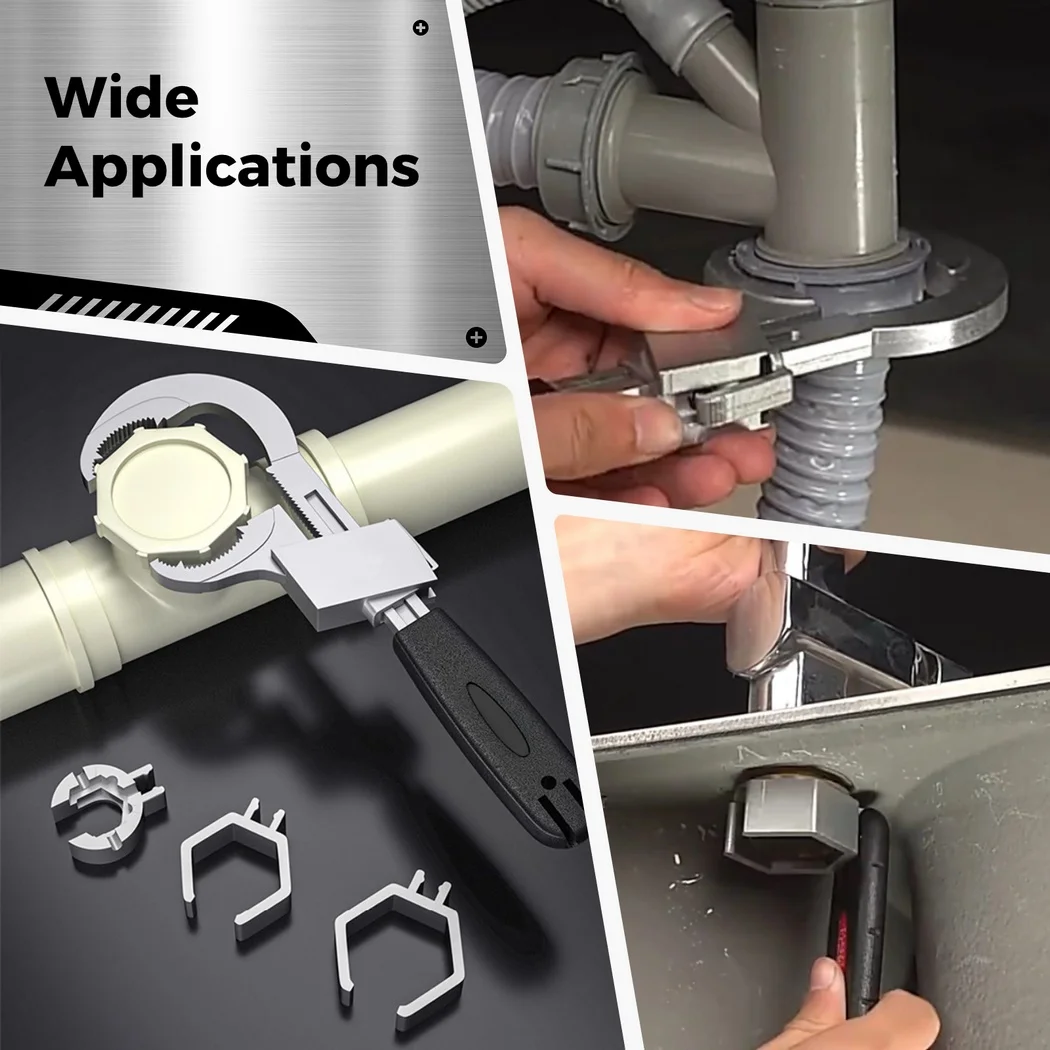 Wide Applications