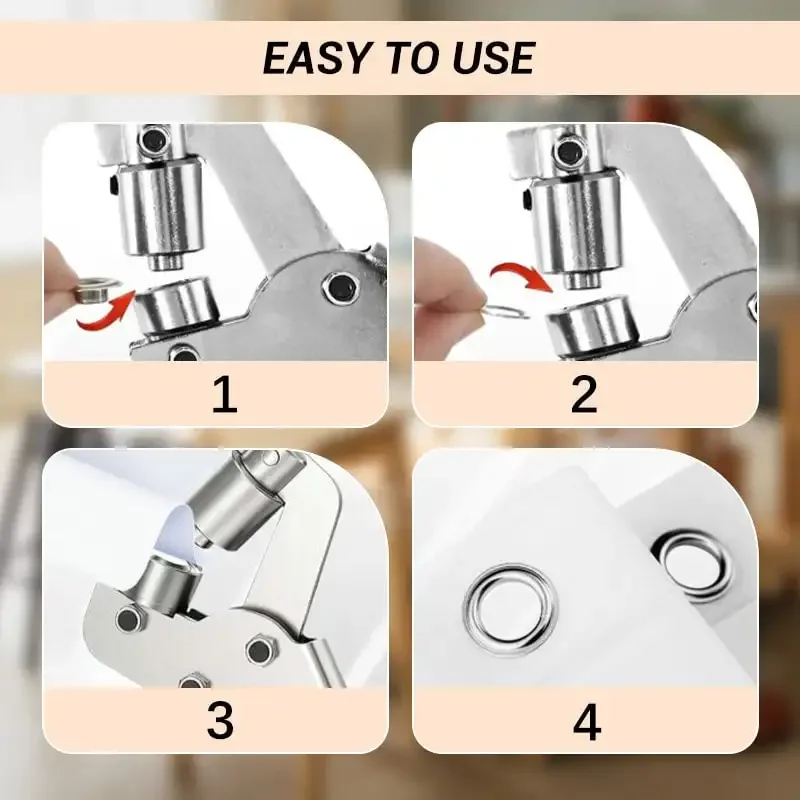 EASY TO USE

1

2

3

4