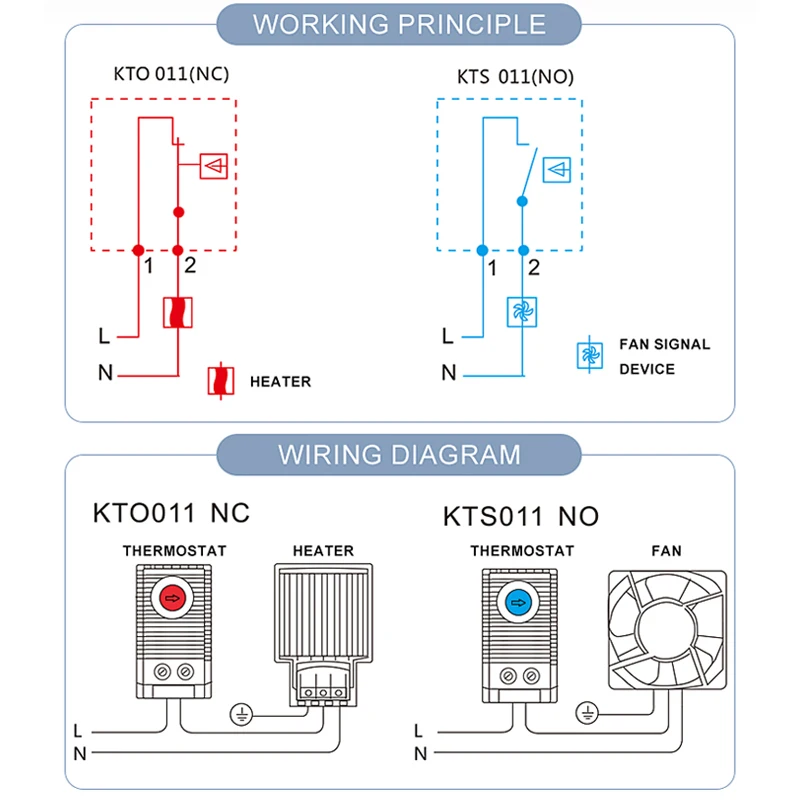 WORKING PRINCIPLE

KTO 011(NC)

1 2

L

N

HEATER

KTS 011(NO)

1 2

L

N

FAN SIGNAL DEVICE

WIRING DIAGRAM

KTO011 NC

THERMOSTAT

HEATER

L

N

KTS011 NO

THERMOSTAT

FAN

L

N