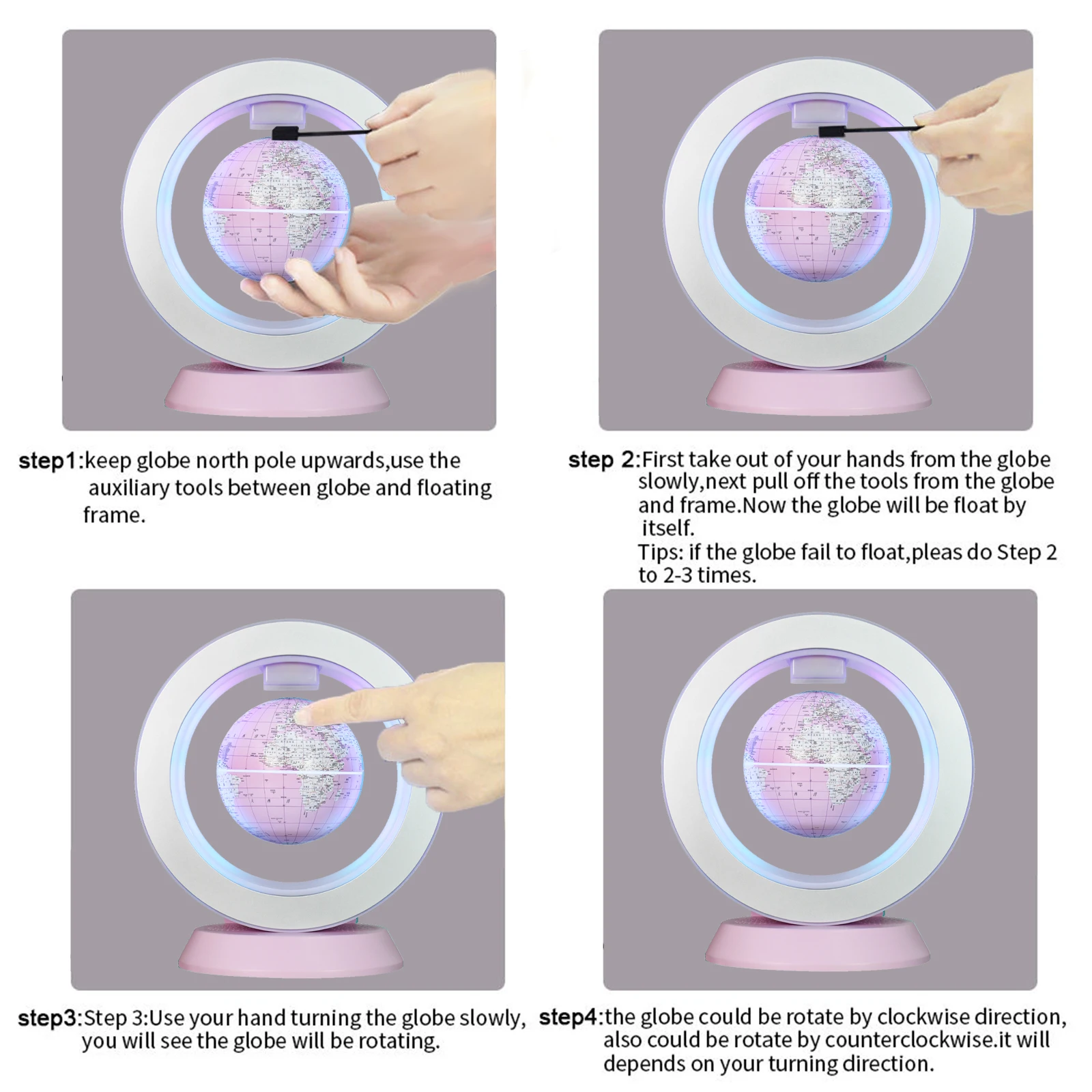 step1:keep globe north pole upwards,use the auxiliary tools between globe and floating frame.

step 2:First take out of your hands from the globe slowly,next pull off the tools from the globe and frame.Now the globe will be float by itself.
Tips: if the globe fail to float,pleas do Step 2 to 2-3 times.

step3:Step 3:Use your hand turning the globe slowly, you will see the globe will be rotating.

step4:the globe could be rotate by clockwise direction, also could be rotate by counterclockwise.it will depends on your turning direction.