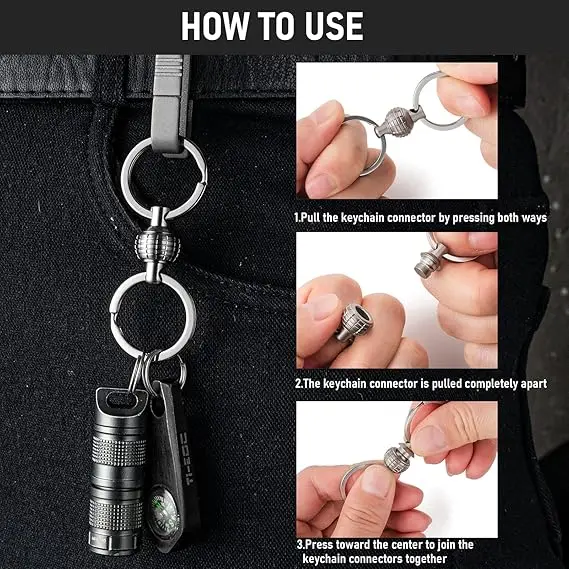 HOW TO USE

1.Pull the keychain connector by pressing both ways

2.The keychain connector is pulled completely apart

3.Press toward the center to join the keychain connectors together

TI-EDC