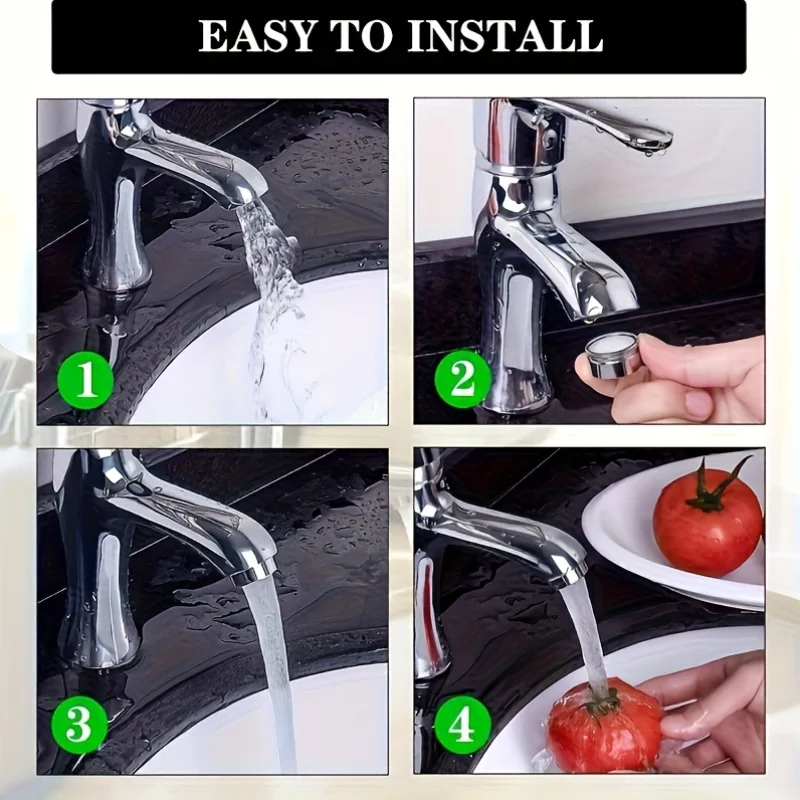 EASY TO INSTALL

1

2

3

4